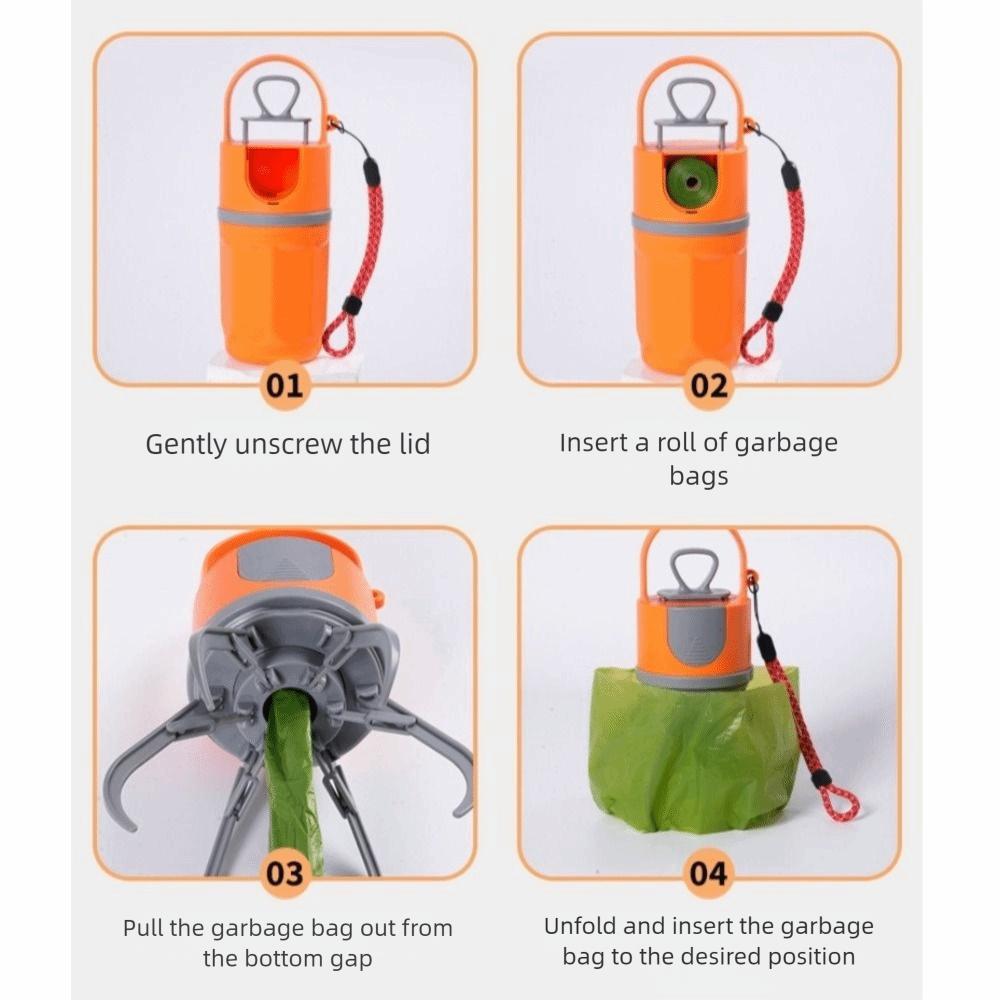 01

Gently unscrew the lid

02

Insert a roll of garbage bags

03

Pull the garbage bag out from the bottom gap

04

Unfold and insert the garbage bag to the desired position