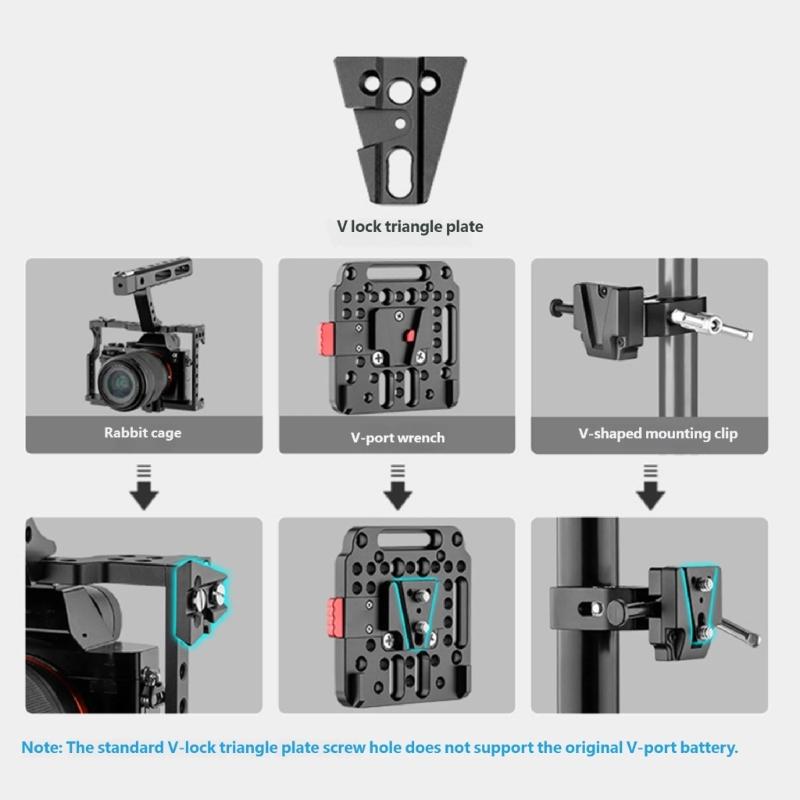 V lock triangle plate

Rabbit cage

V-port wrench

V-shaped mounting clip

Note: The standard V-lock triangle plate screw hole does not support the original V-port battery.