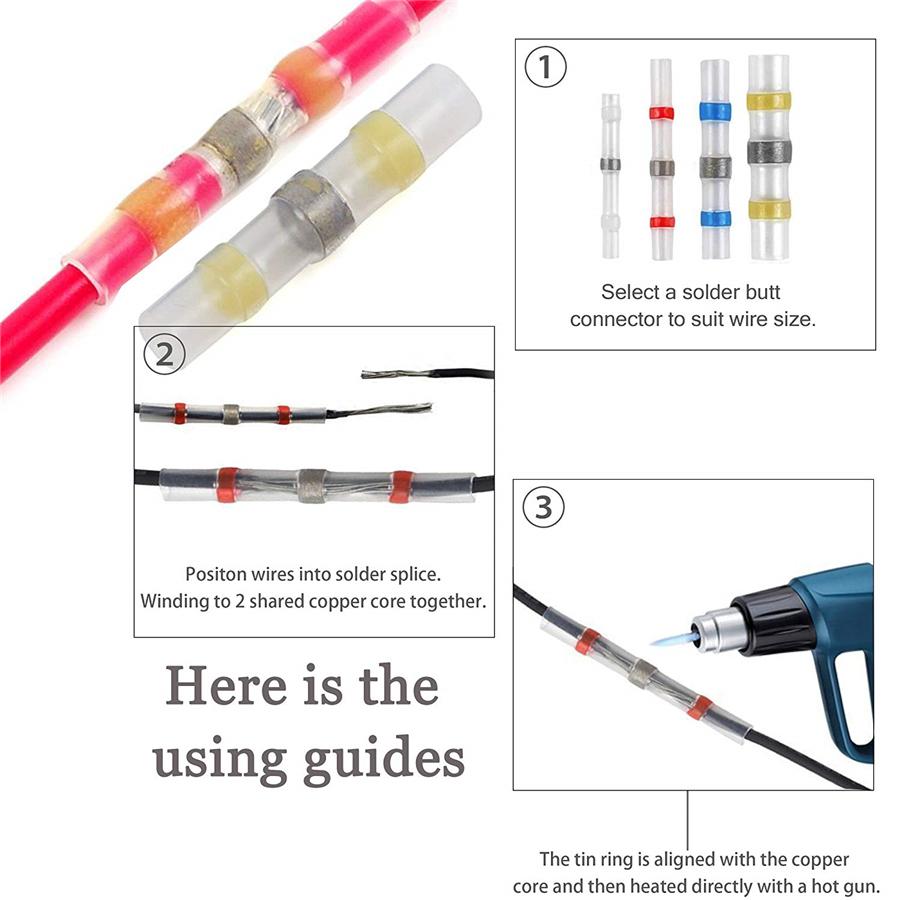 1

Select a solder butt connector to suit wire size.

2

Positon wires into solder splice. Winding to 2 shared copper core together.

Here is the using guides

3

The tin ring is aligned with the copper core and then heated directly with a hot gun.