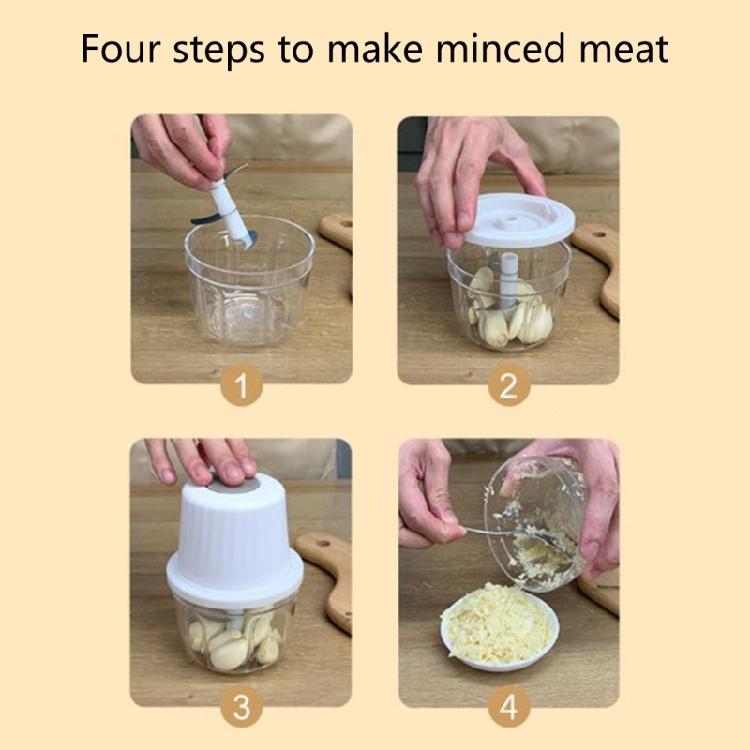 Four steps to make minced meat

1

2

3

4