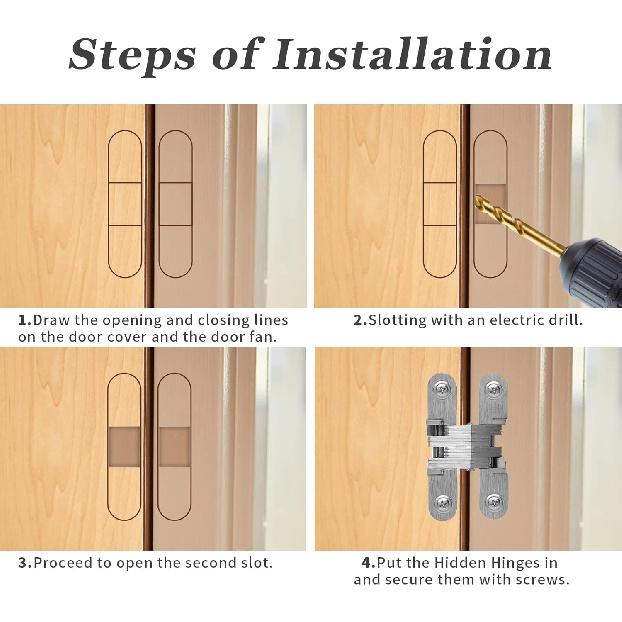 Steps of Installation

1.Draw the opening and closing lines on the door cover and the door fan.

2.Slotting with an electric drill.

3.Proceed to open the second slot.

4.Put the Hidden Hinges in and secure them with screws.