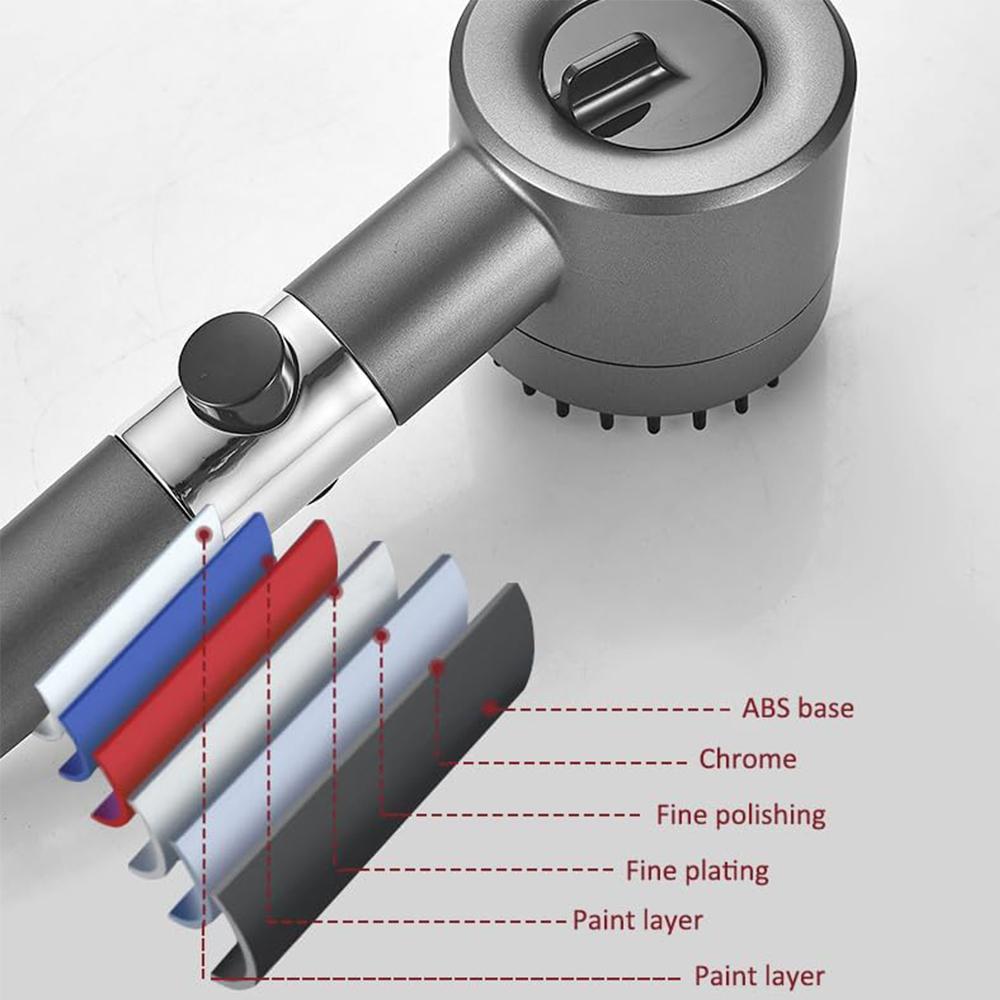 ABS base
Chrome
Fine polishing
Fine plating
Paint layer
Paint layer