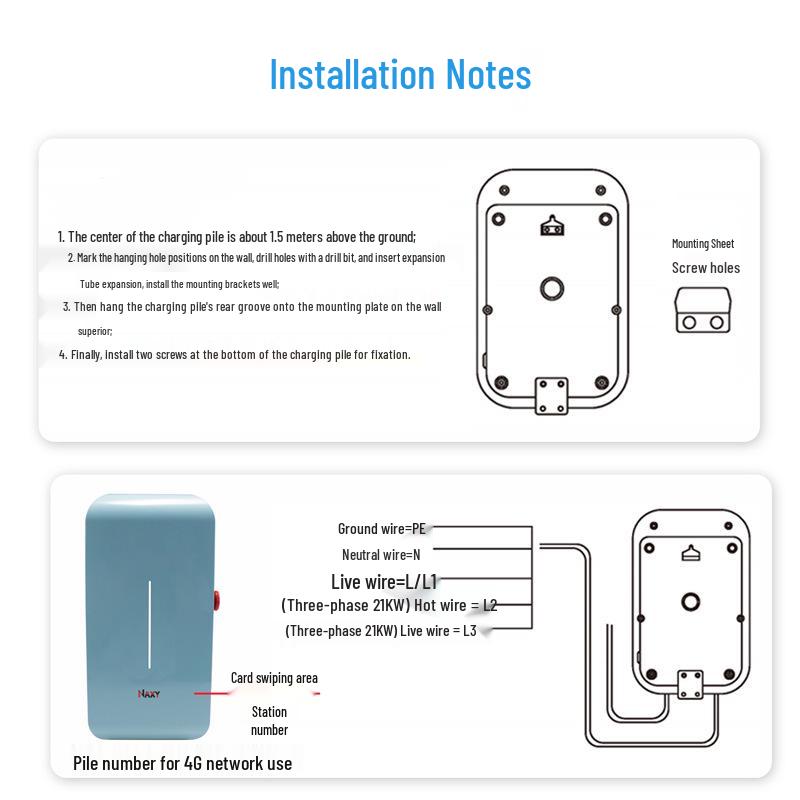 Installation Notes

1. The center of the charging pile is about 1.5 meters above the ground;

2. Mark the hanging hole positions on the wall, drill holes with a drill bit, and insert expansion Tube expansion, install the mounting brackets well;

3. Then hang the charging pile's rear groove onto the mounting plate on the wall superior;

4. Finally, install two screws at the bottom of the charging pile for fixation.

Mounting Sheet
Screw holes

Ground wire=PE
Neutral wire=N
Live wire=L/L1
(Three-phase 21KW) Hot wire = L2
(Three-phase 21KW) Live wire = L3

NAXY
Card swiping area
Station number
Pile number for 4G network use