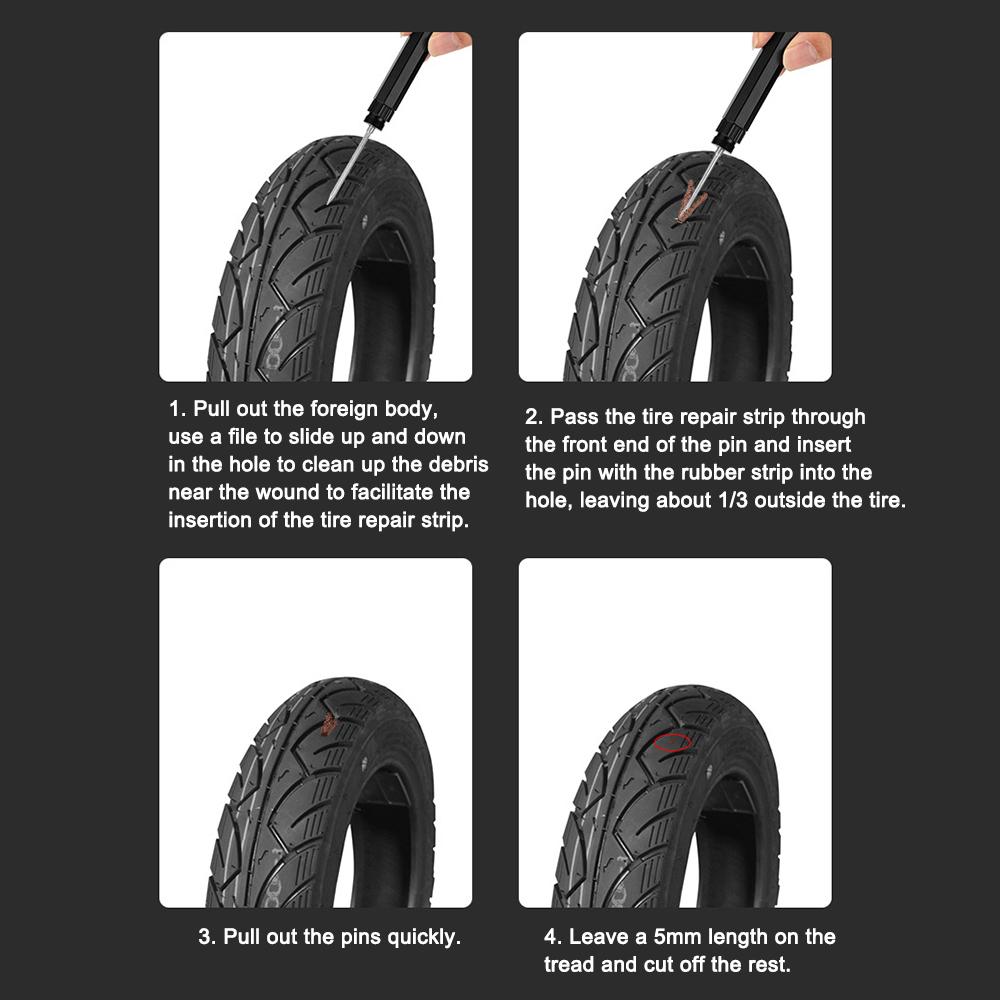 1. Pull out the foreign body, use a file to slide up and down in the hole to clean up the debris near the wound to facilitate the insertion of the tire repair strip.

2. Pass the tire repair strip through the front end of the pin and insert the pin with the rubber strip into the hole, leaving about 1/3 outside the tire.

3. Pull out the pins quickly.

4. Leave a 5mm length on the tread and cut off the rest.