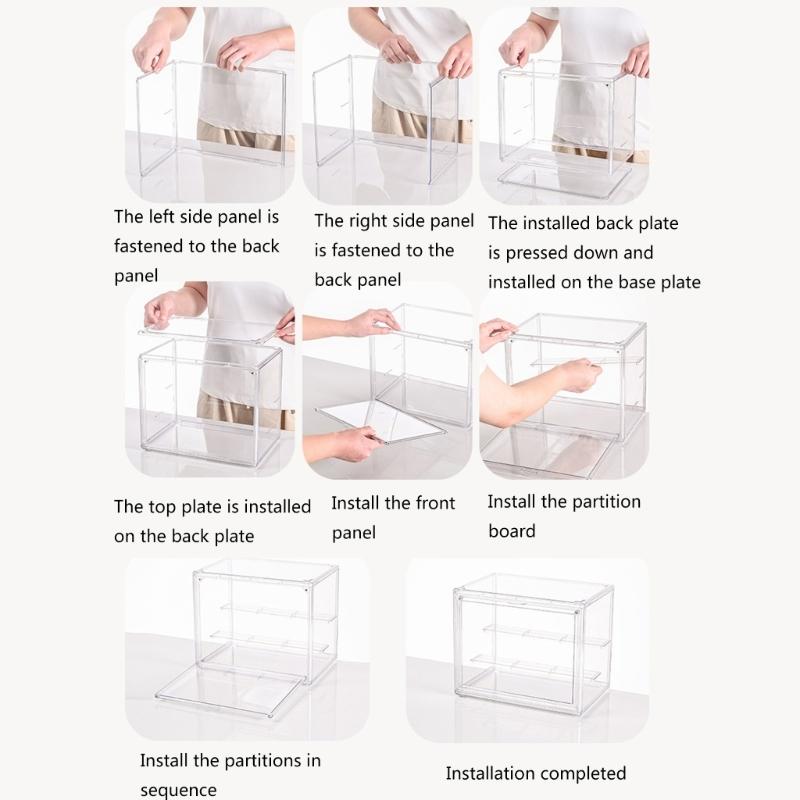 The left side panel is fastened to the back panel

The right side panel is fastened to the back panel

The installed back plate is pressed down and installed on the base plate

The top plate is installed on the back plate

Install the front panel

Install the partition board

Install the partitions in sequence

Installation completed