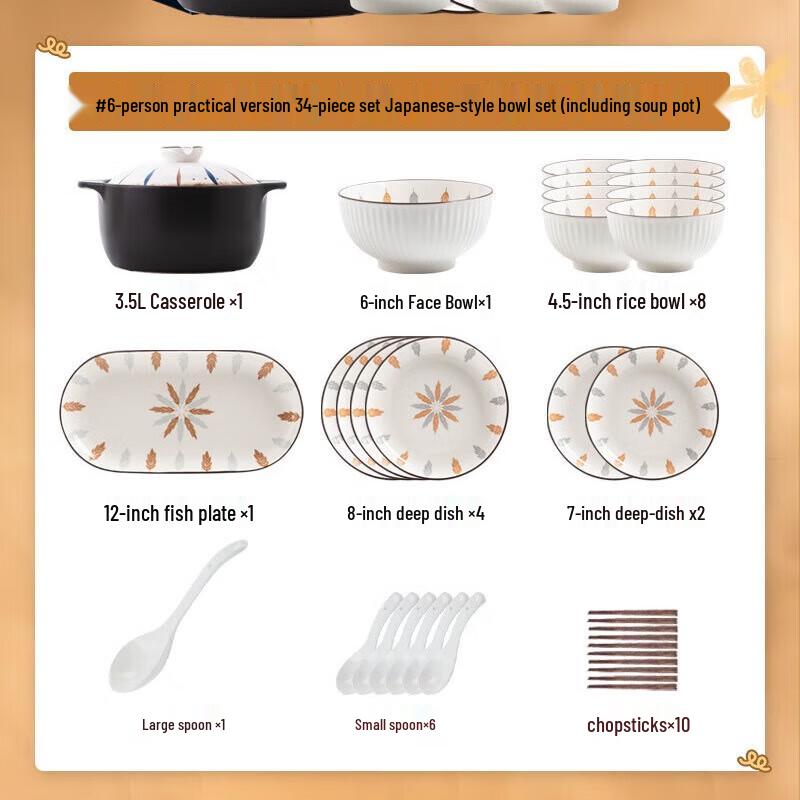 #6-person practical version 34-piece set Japanese-style bowl set (including soup pot)

3.5L Casserole ×1

6-inch Face Bowl×1

4.5-inch rice bowl ×8

12-inch fish plate ×1

8-inch deep dish ×4

7-inch deep-dish x2

Large spoon ×1

Small spoon×6

chopsticks×10