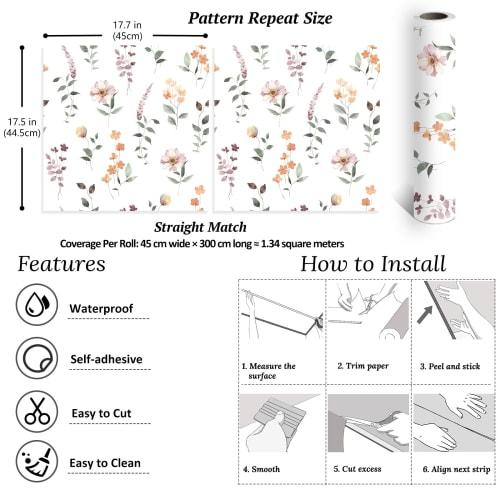 Pattern Repeat Size

17.7 in (45cm)

17.5 in (44.5cm)

Straight Match

Coverage Per Roll: 45 cm wide × 300 cm long ≈ 1.34 square meters

Features

Waterproof

Self-adhesive

Easy to Cut

Easy to Clean

How to Install

1. Measure the surface

2. Trim paper

3. Peel and stick

4. Smooth

5. Cut excess

6. Align next strip