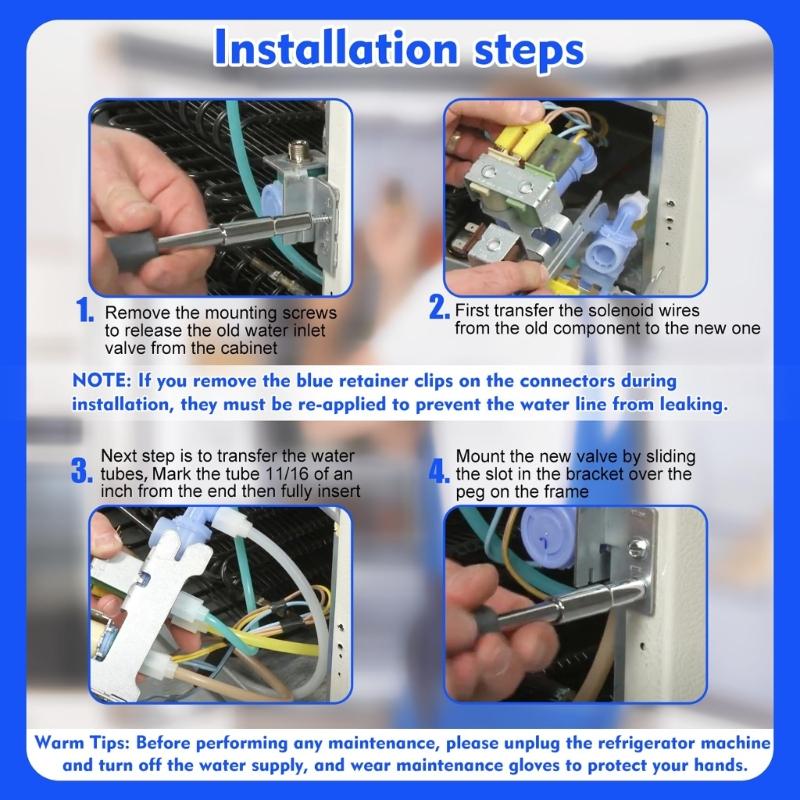 Installation steps

1. Remove the mounting screws to release the old water inlet valve from the cabinet

2. First transfer the solenoid wires from the old component to the new one

NOTE: If you remove the blue retainer clips on the connectors during installation, they must be re-applied to prevent the water line from leaking.

3. Next step is to transfer the water tubes, Mark the tube 11/16 of an inch from the end then fully insert

4. Mount the new valve by sliding the slot in the bracket over the peg on the frame

Warm Tips: Before performing any maintenance, please unplug the refrigerator machine and turn off the water supply, and wear maintenance gloves to protect your hands.