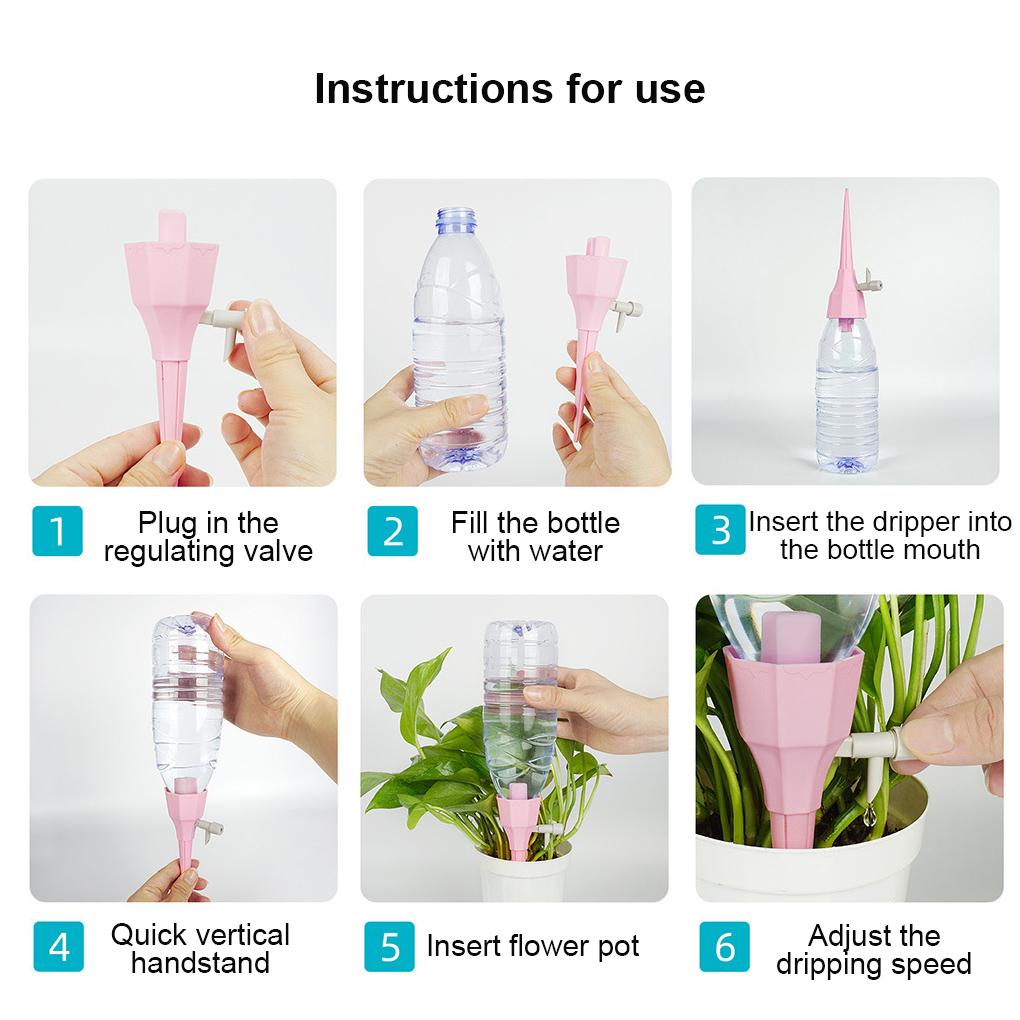 Instructions for use

1 Plug in the regulating valve

2 Fill the bottle with water

3 Insert the dripper into the bottle mouth

4 Quick vertical handstand

5 Insert flower pot

6 Adjust the dripping speed