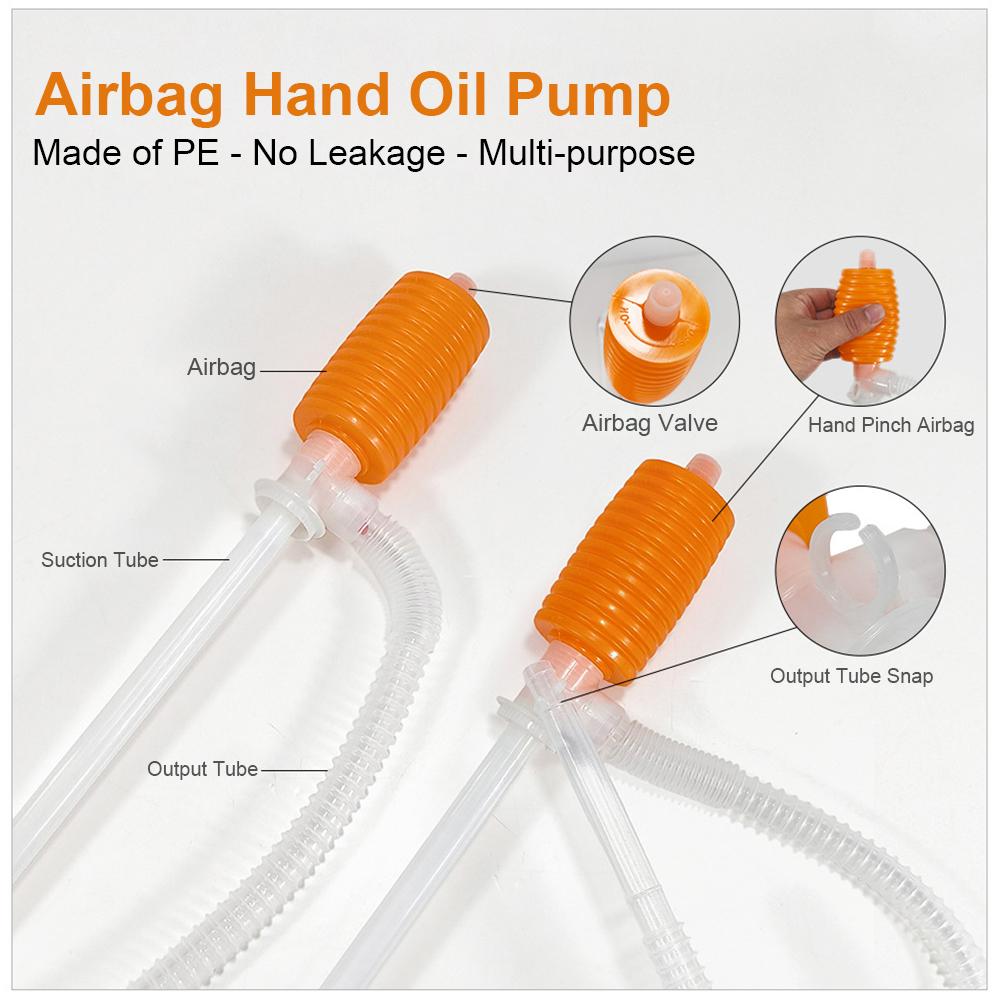 Airbag Hand Oil Pump
Made of PE - No Leakage - Multi-purpose

Airbag

Airbag Valve

Hand Pinch Airbag

Suction Tube

Output Tube Snap

Output Tube