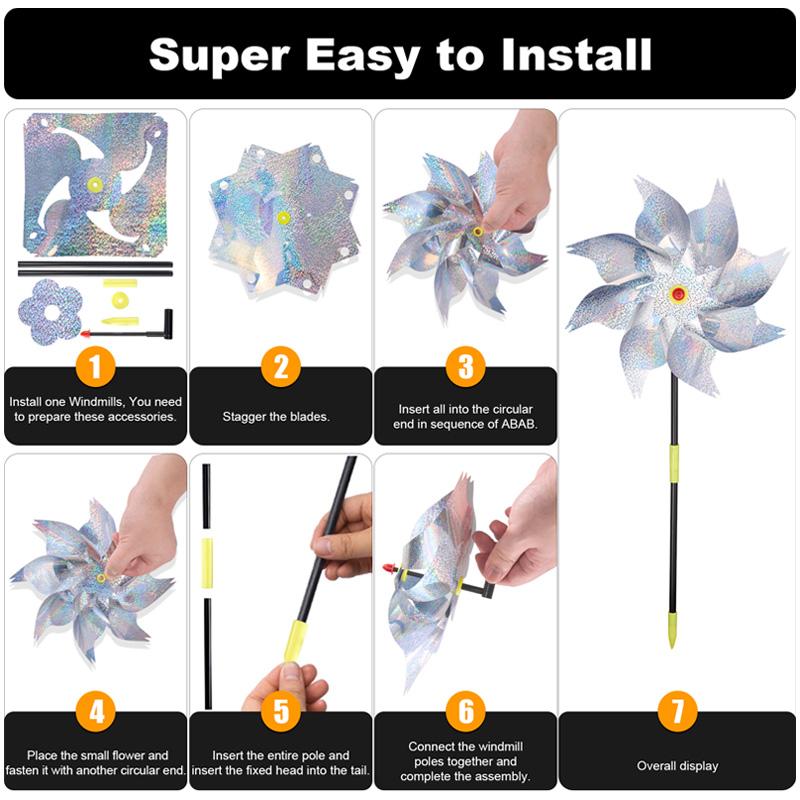 Super Easy to Install

1
Install one Windmills, You need to prepare these accessories.

2
Stagger the blades.

3
Insert all into the circular end in sequence of ABAB.

4
Place the small flower and fasten it with another circular end.

5
Insert the entire pole and insert the fixed head into the tail.

6
Connect the windmill poles together and complete the assembly.

7
Overall display