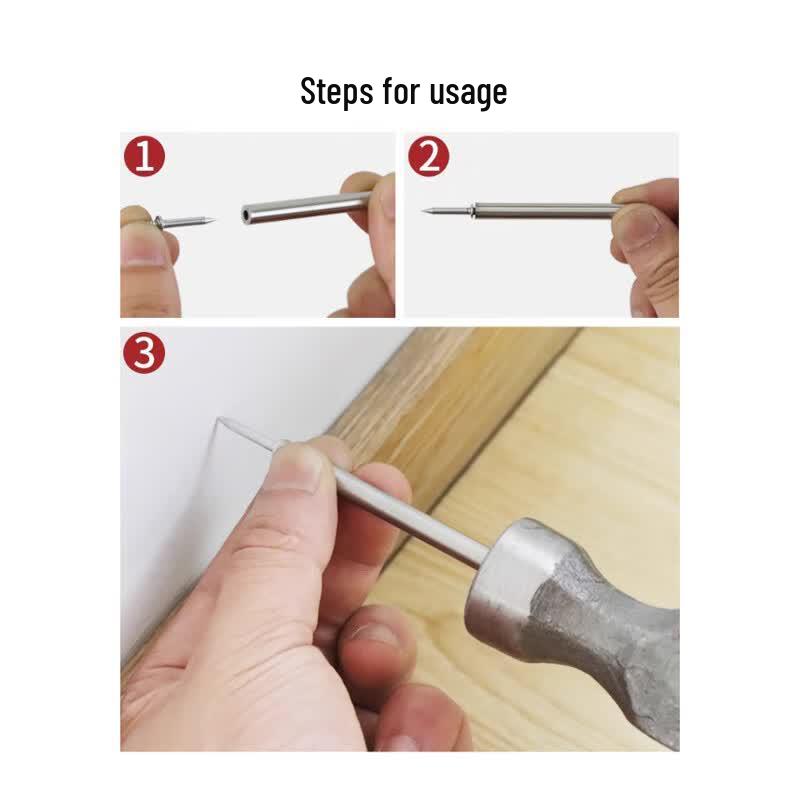 Steps for usage

1

2

3