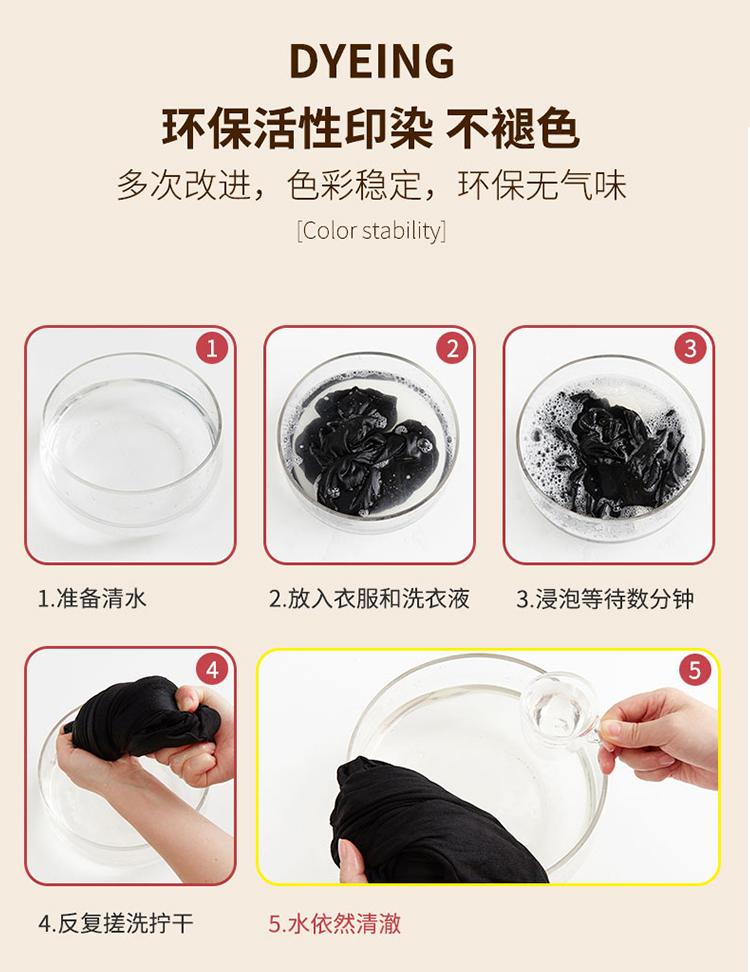 DYEING

环保活性印染 不褪色

多次改进，色彩稳定，环保无气味

[Color stability]

1

2

3

1.准备清水

2.放入衣服和洗衣液

3.浸泡等待数分钟

4

5

4.反复搓洗拧干

5.水依然清澈