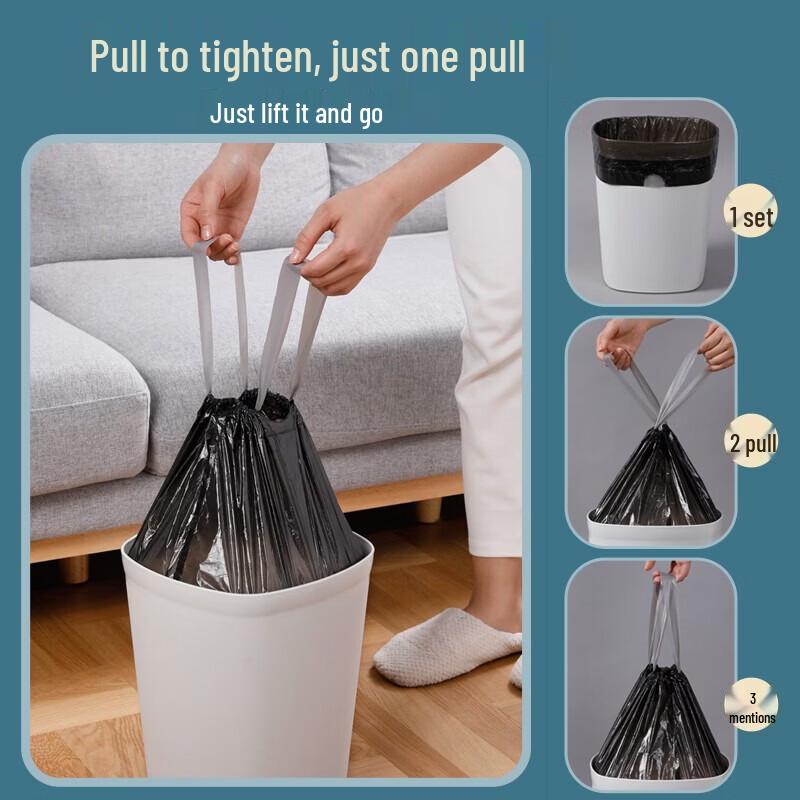 Pull to tighten, just one pull

Just lift it and go

1 set

2 pull

3 mentions