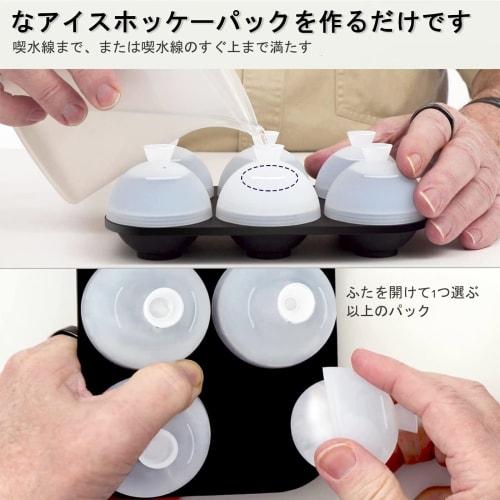 なアイスホッケーパックを作るだけです
喫水線まで、または喫水線のすぐ上まで満たす

ふたを開けて1つ選ぶ以上のパック