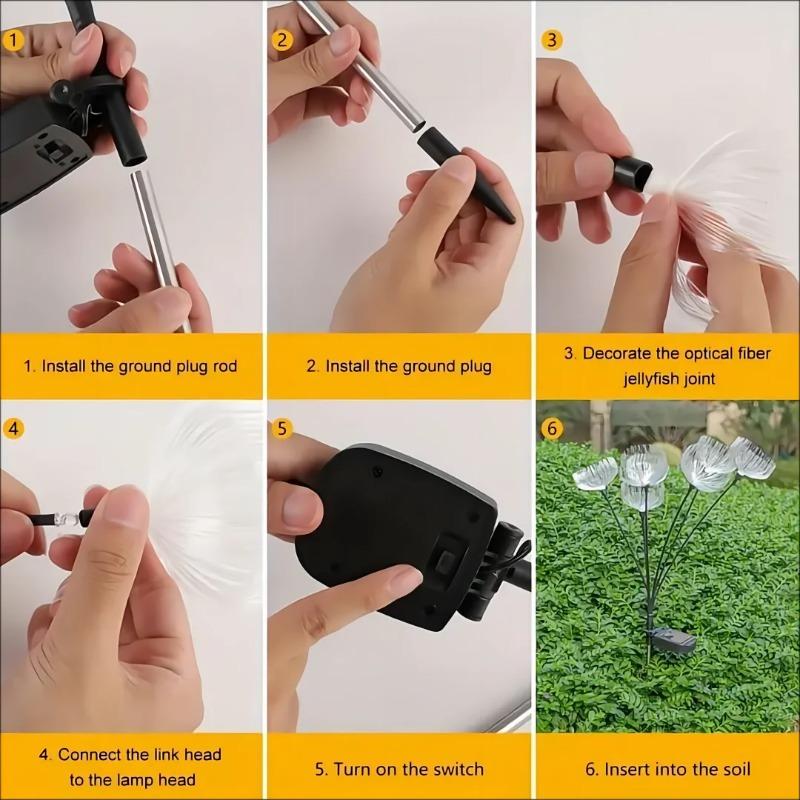 1

1. Install the ground plug rod

2

2. Install the ground plug

3

3. Decorate the optical fiber jellyfish joint

4

4. Connect the link head to the lamp head

5

5. Turn on the switch

6

6. Insert into the soil