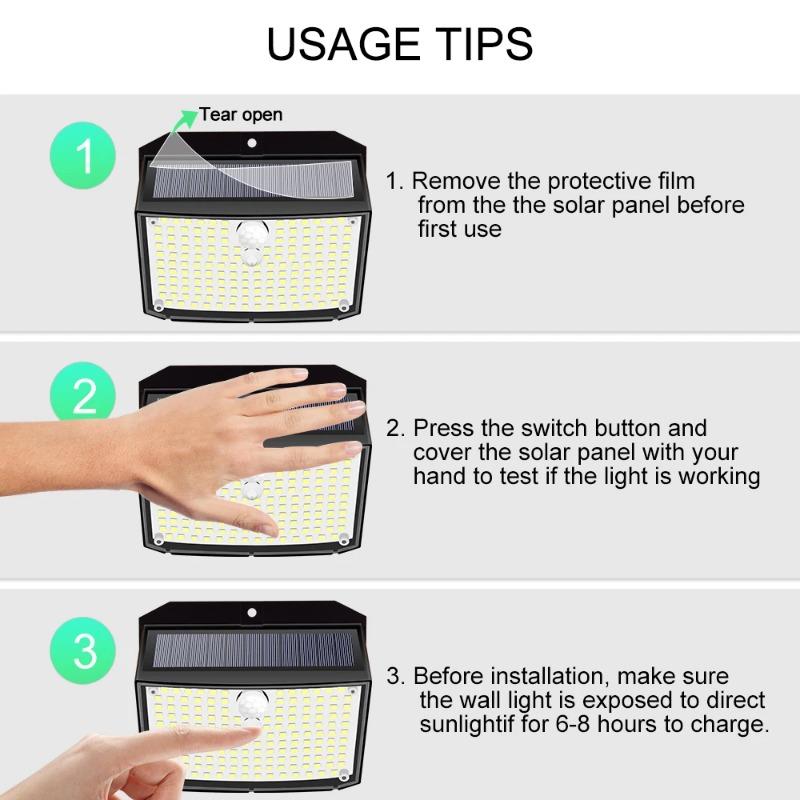 USAGE TIPS

1

Tear open

1. Remove the protective film from the the solar panel before first use

2

2. Press the switch button and cover the solar panel with your hand to test if the light is working

3

3. Before installation, make sure the wall light is exposed to direct sunlightif for 6-8 hours to charge.