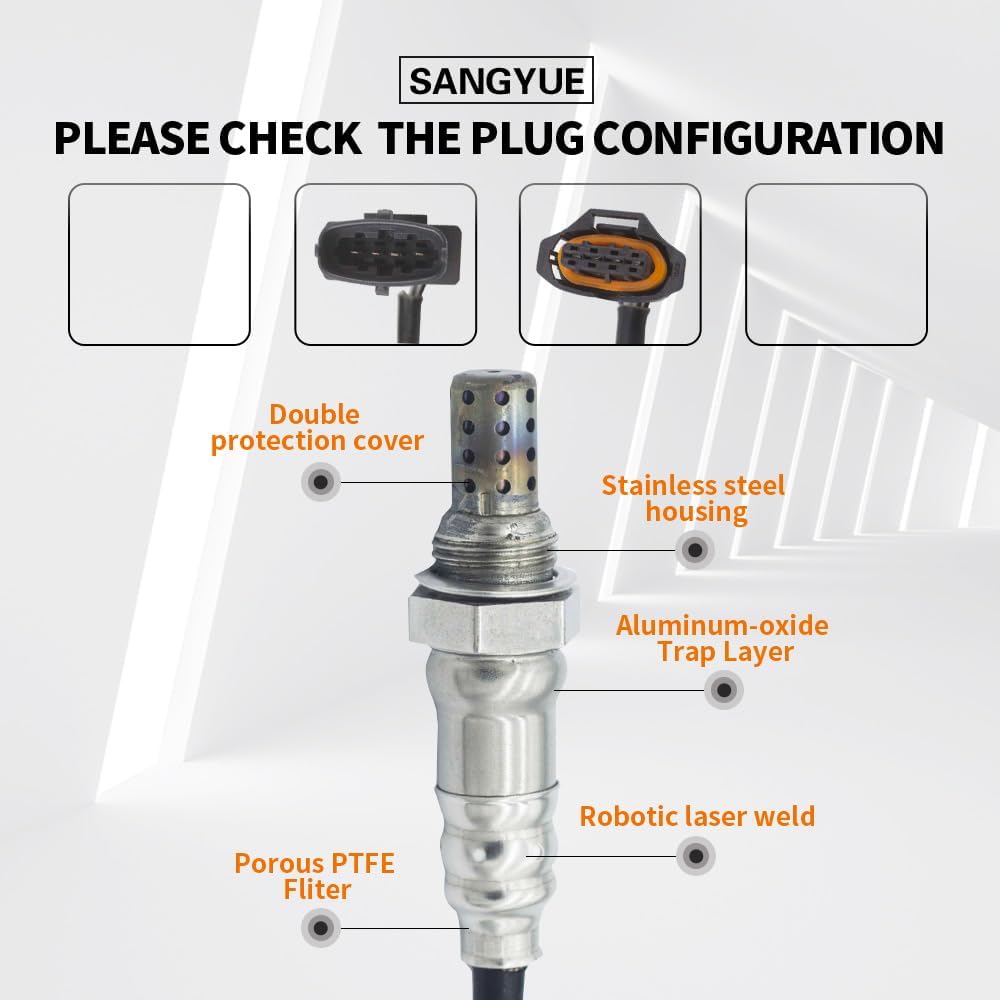 SANGYUE

PLEASE CHECK THE PLUG CONFIGURATION

Double protection cover

Stainless steel housing

Aluminum-oxide Trap Layer

Robotic laser weld

Porous PTFE Fliter