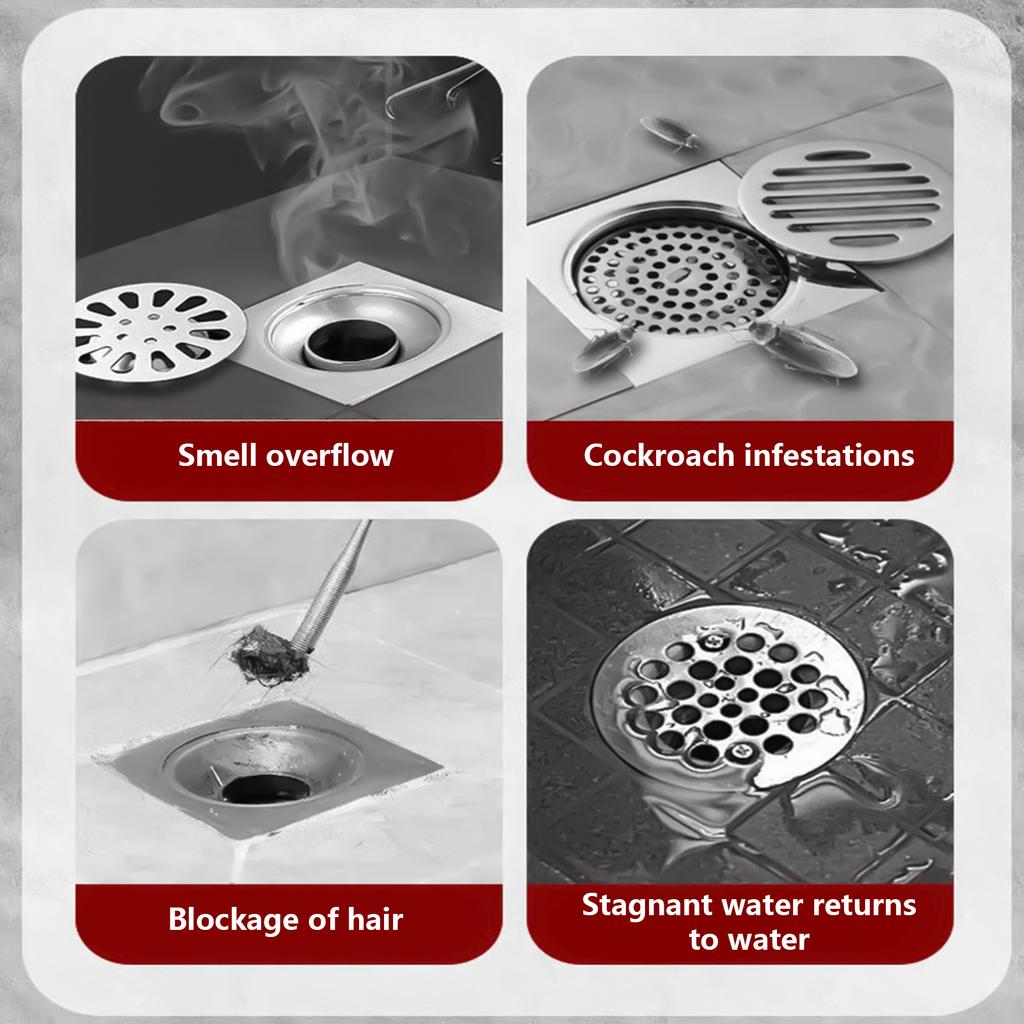 Smell overflow

Cockroach infestations

Blockage of hair

Stagnant water returns to water