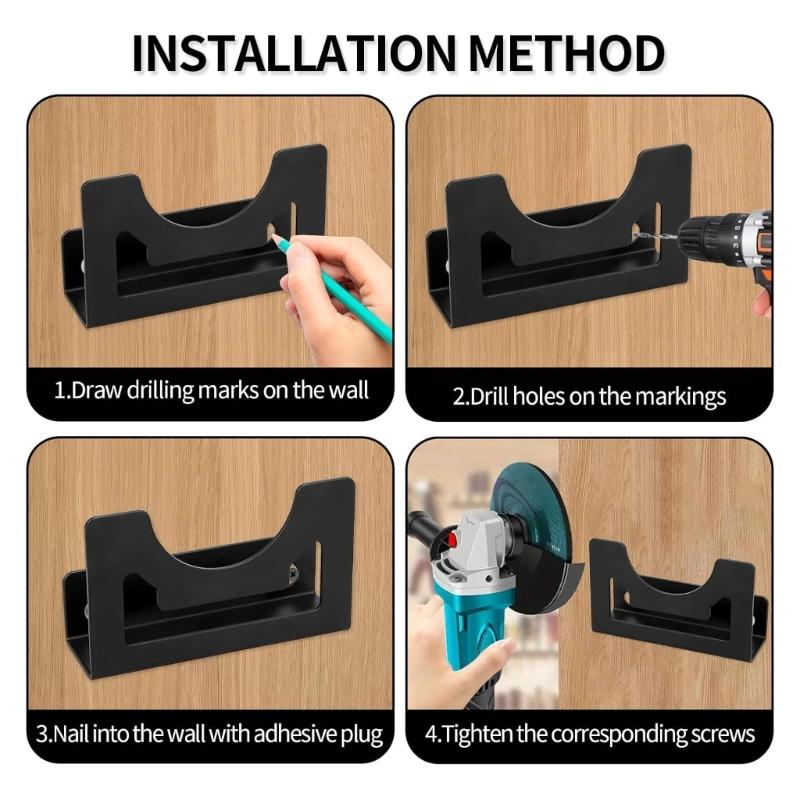 INSTALLATION METHOD

1.Draw drilling marks on the wall

2.Drill holes on the markings

3.Nail into the wall with adhesive plug

4.Tighten the corresponding screws