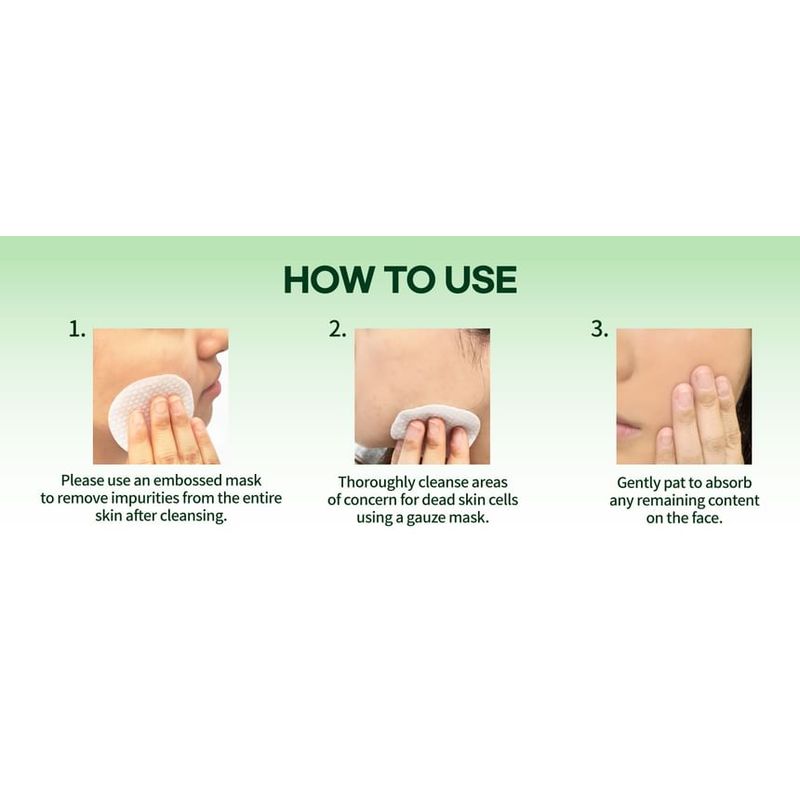 HOW TO USE

1.

Please use an embossed mask to remove impurities from the entire skin after cleansing.

2.

Thoroughly cleanse areas of concern for dead skin cells using a gauze mask.

3.

Gently pat to absorb any remaining content on the face.