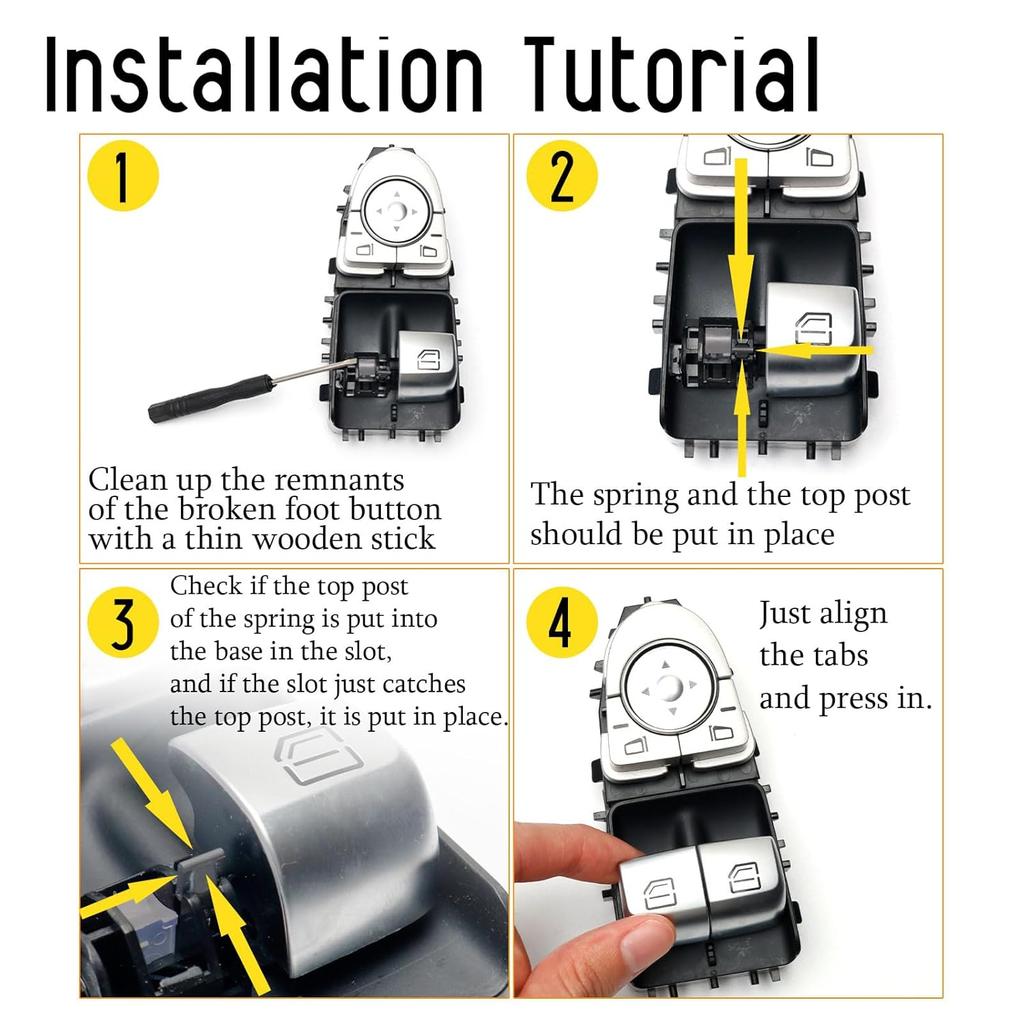 Installation Tutorial

1

Clean up the remnants of the broken foot button with a thin wooden stick

2

The spring and the top post should be put in place

3

Check if the top post of the spring is put into the base in the slot, and if the slot just catches the top post, it is put in place.

4

Just align the tabs and press in.