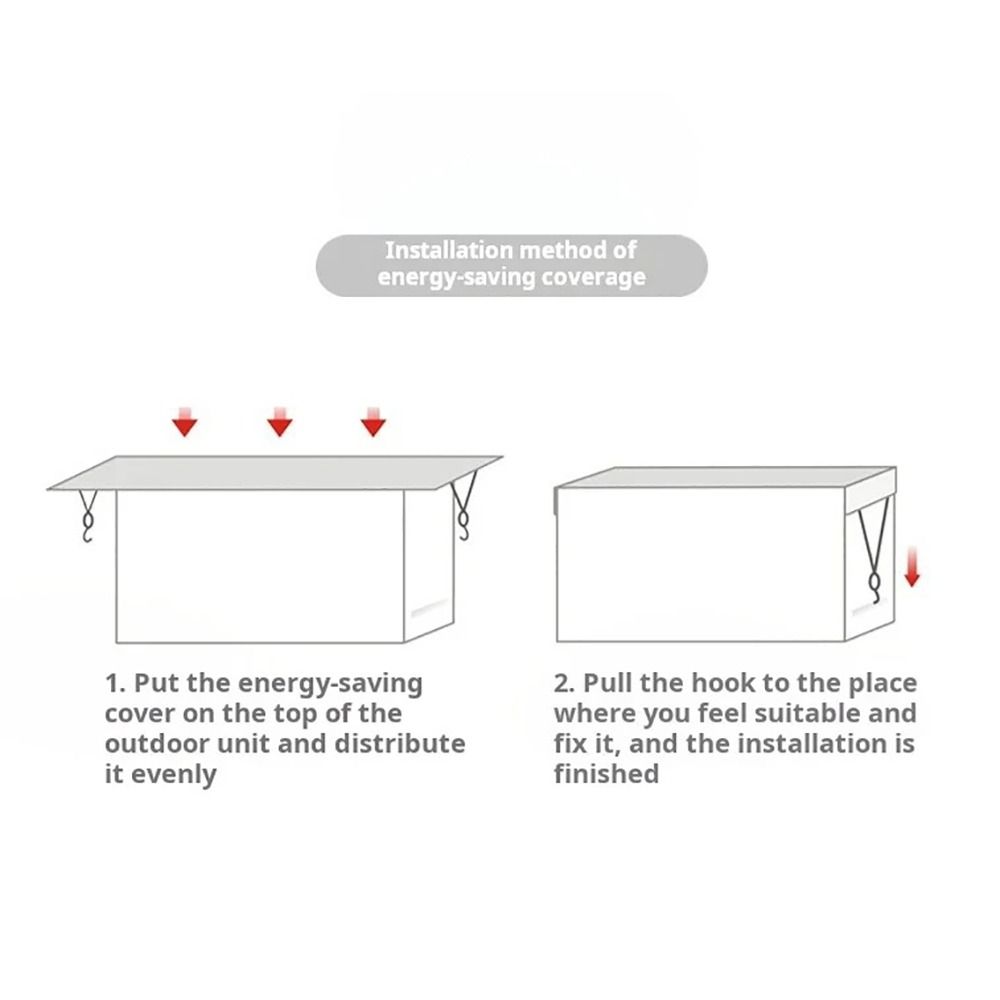 Installation method of energy-saving coverage

1. Put the energy-saving cover on the top of the outdoor unit and distribute it evenly

2. Pull the hook to the place where you feel suitable and fix it, and the installation is finished