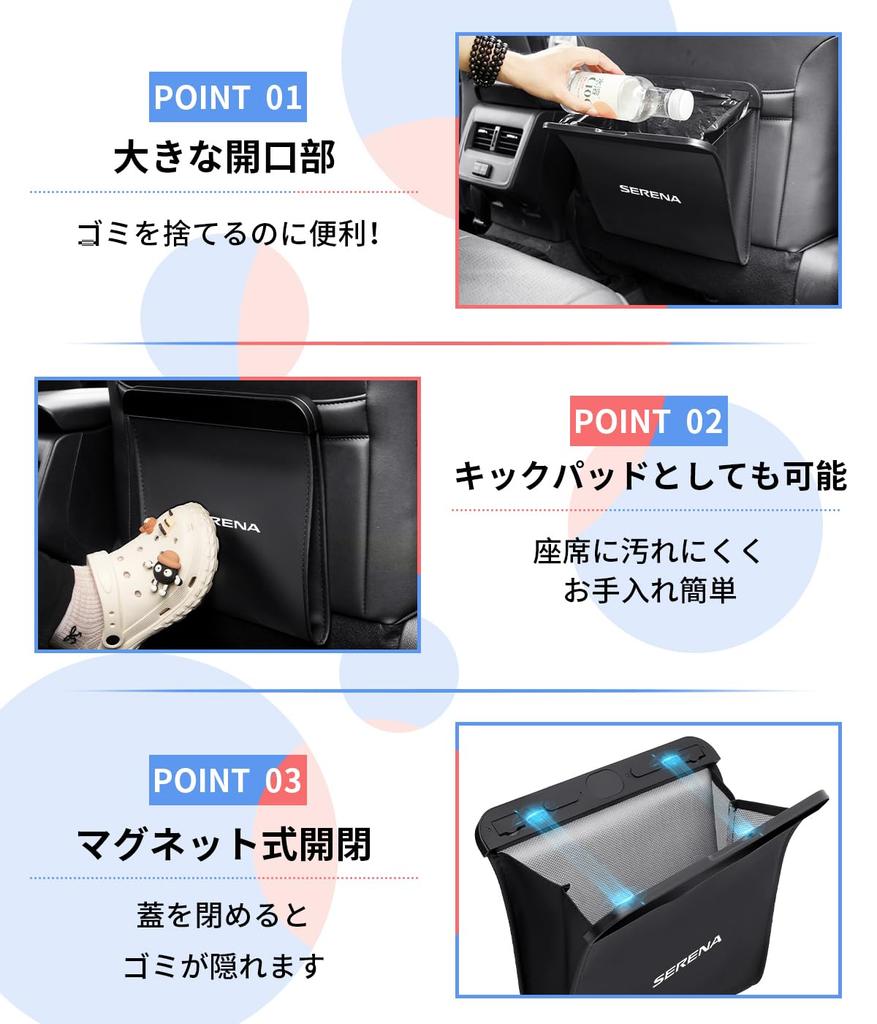 POINT 01
大きな開口部

ゴミを捨てるのに便利!

SERENA

SERENA

POINT 02
キックパッドとしても可能

座席に汚れにくく
お手入れ簡単

POINT 03
マグネット式開閉

蓋を閉めると
ゴミが隠れます

SERENA