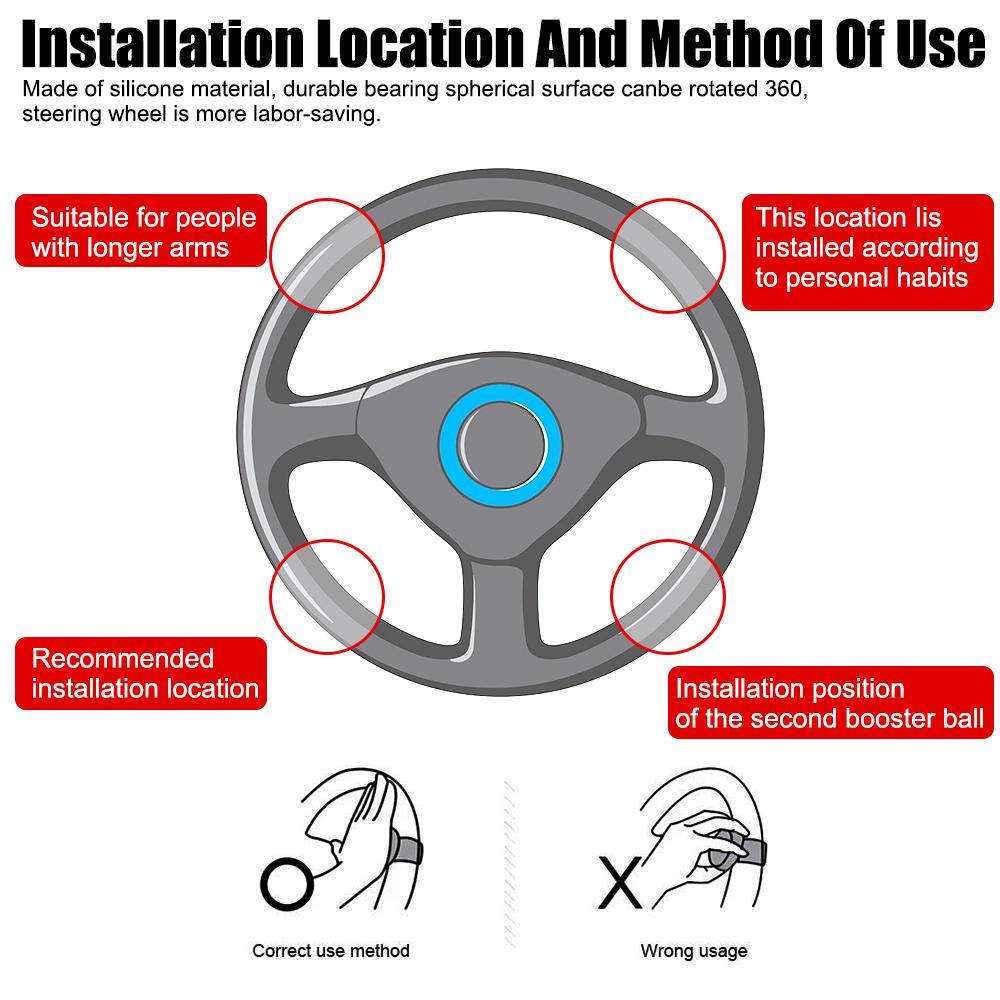 Installation Location And Method Of Use

Made of silicone material, durable bearing spherical surface canbe rotated 360, steering wheel is more labor-saving.

Suitable for people with longer arms

This location lis installed according to personal habits

Recommended installation location

Installation position of the second booster ball

O

Correct use method

X

Wrong usage