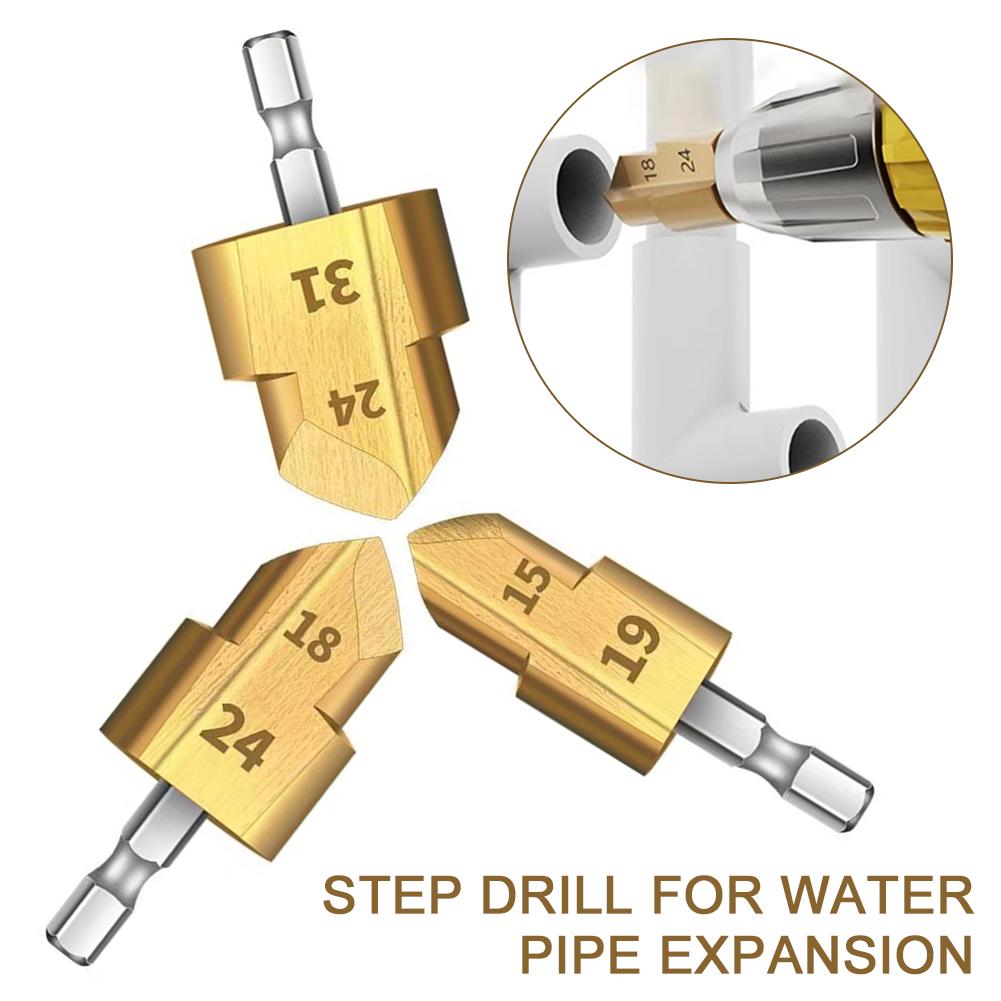 31
24

18
24

18
24

15
19

STEP DRILL FOR WATER PIPE EXPANSION