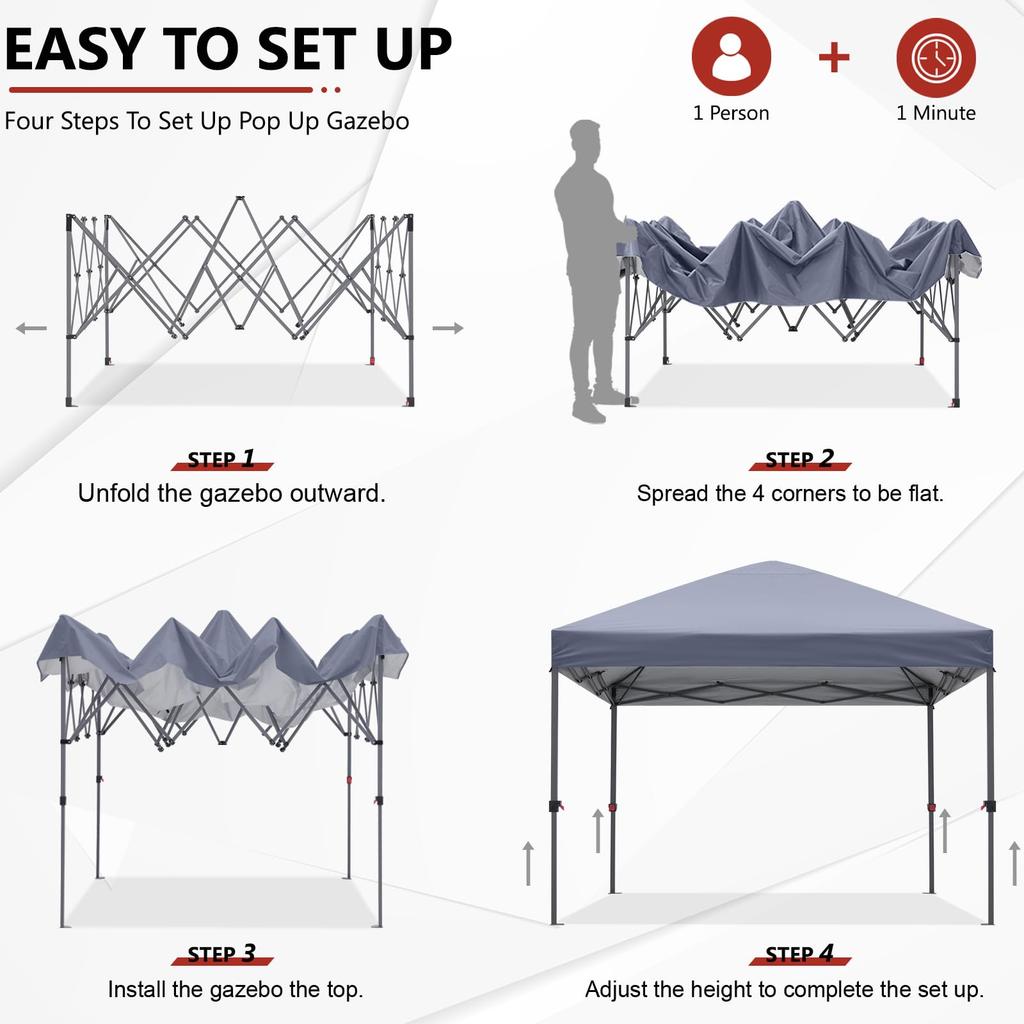 EASY TO SET UP

Four Steps To Set Up Pop Up Gazebo

1 Person + 1 Minute

STEP 1
Unfold the gazebo outward.

STEP 2
Spread the 4 corners to be flat.

STEP 3
Install the gazebo the top.

STEP 4
Adjust the height to complete the set up.