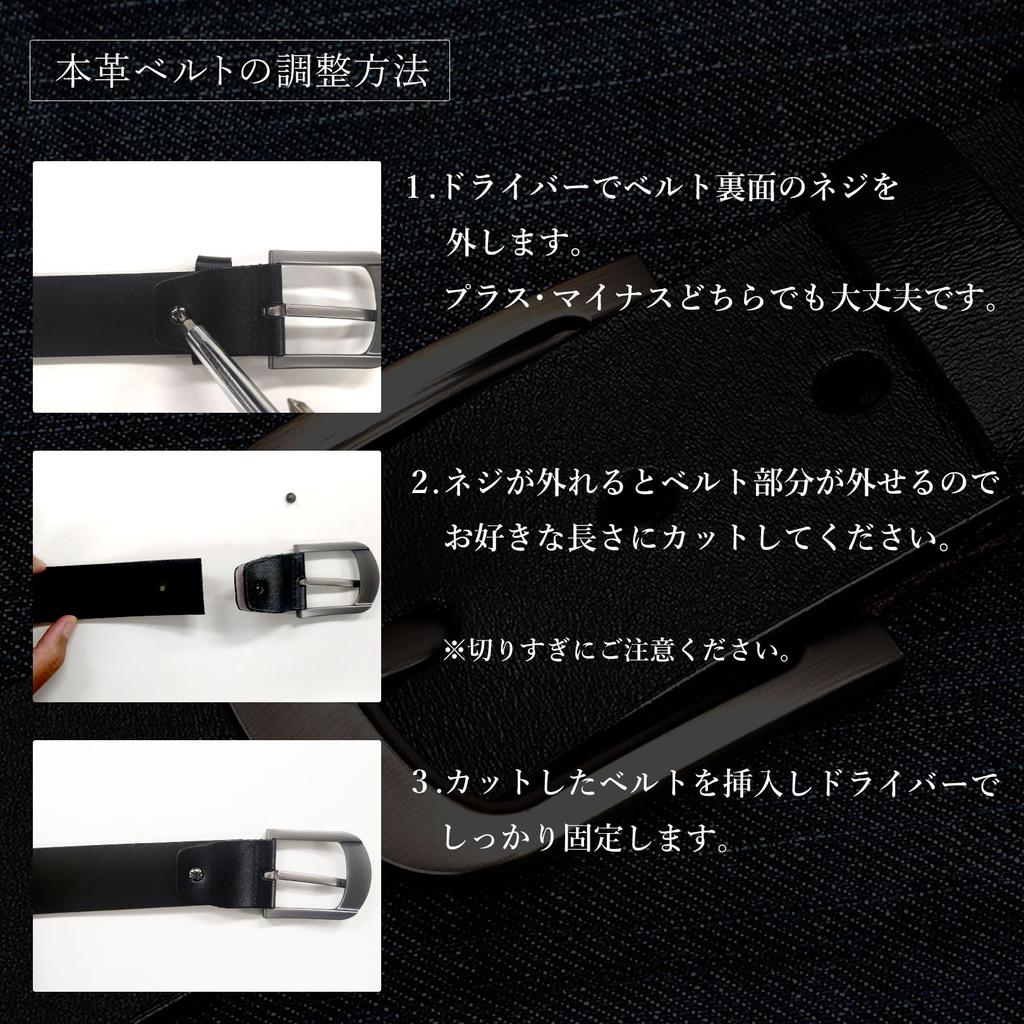 本革ベルトの調整方法

1.ドライバーでベルト裏面のネジを外します。
プラス・マイナスどちらでも大丈夫です。

2.ネジが外れるとベルト部分が外せるのでお好きな長さにカットしてください。

※切りすぎにご注意ください。

3.カットしたベルトを挿入しドライバーでしっかり固定します。