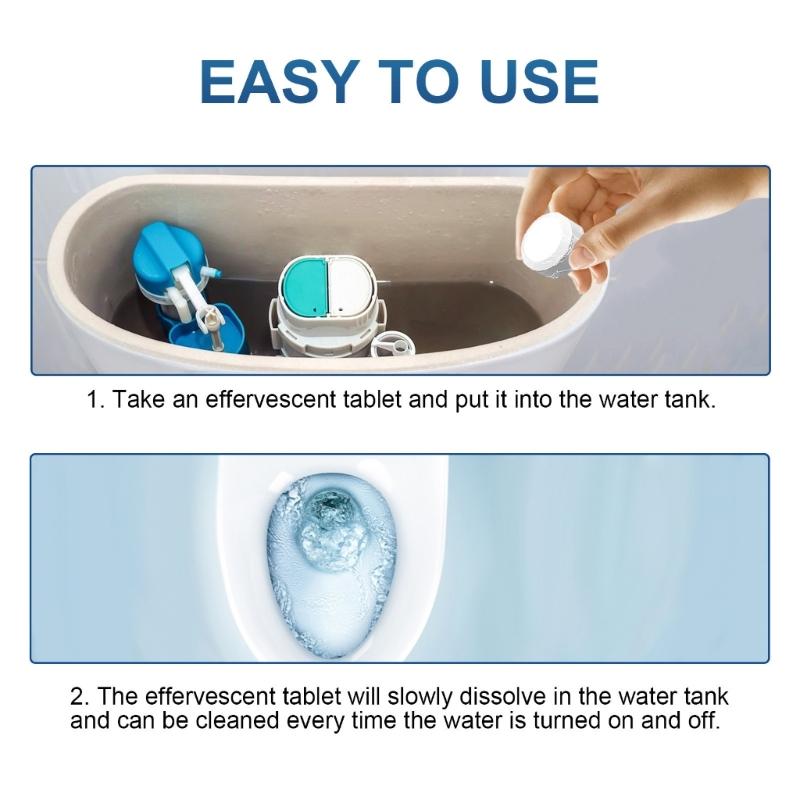 EASY TO USE

1. Take an effervescent tablet and put it into the water tank.

2. The effervescent tablet will slowly dissolve in the water tank and can be cleaned every time the water is turned on and off.