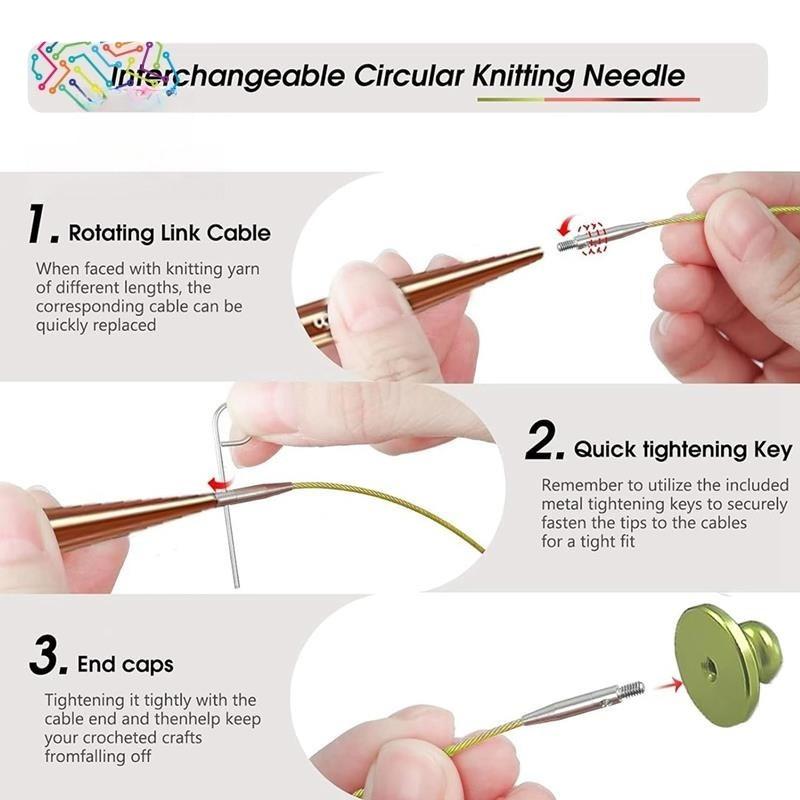 Interchangeable Circular Knitting Needle

1. Rotating Link Cable

When faced with knitting yarn of different lengths, the corresponding cable can be quickly replaced

2. Quick tightening Key

Remember to utilize the included metal tightening keys to securely fasten the tips to the cables for a tight fit

3. End caps

Tightening it tightly with the cable end and thenhelp keep your crocheted crafts fromfalling off