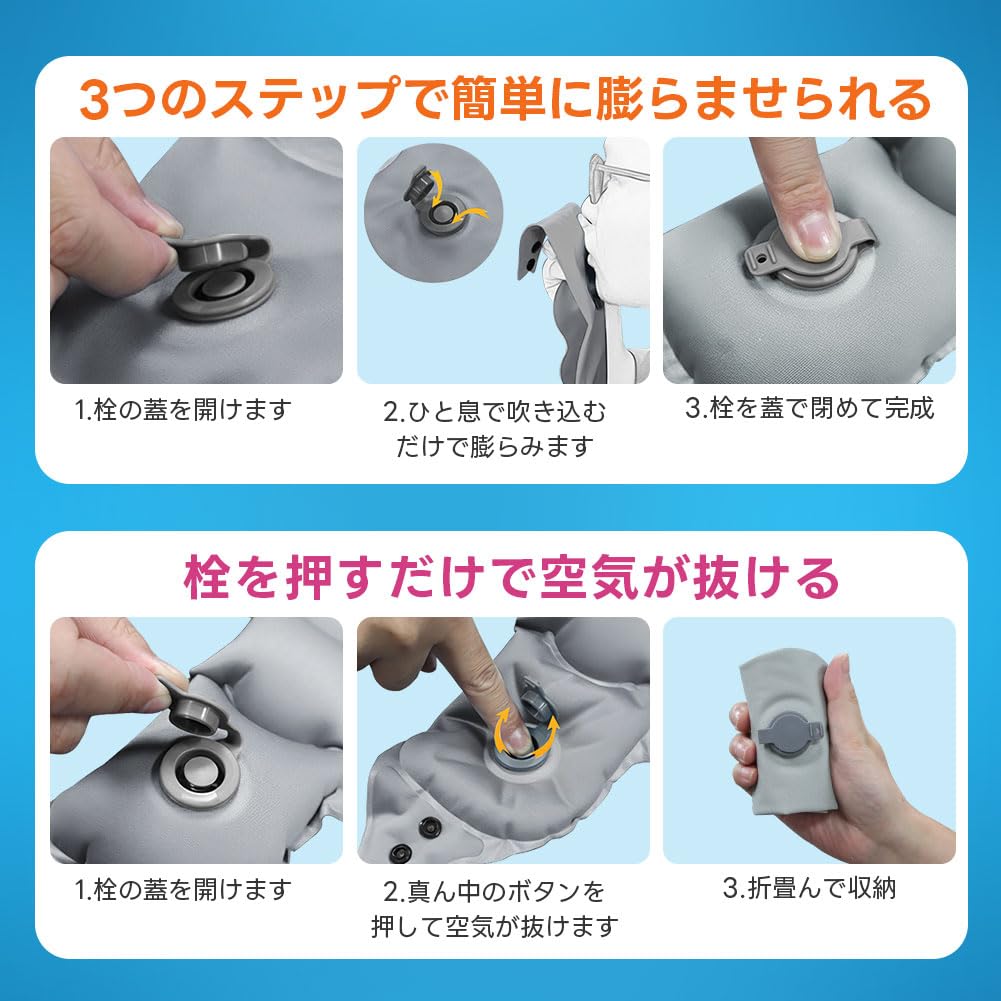 3つのステップで簡単に膨らませられる

1.栓の蓋を開けます

2.ひと息で吹き込むだけで膨らみます

3.栓を蓋で閉めて完成

栓を押すだけで空気が抜ける

1.栓の蓋を開けます

2.真ん中のボタンを押して空気が抜けます

3.折畳んで収納