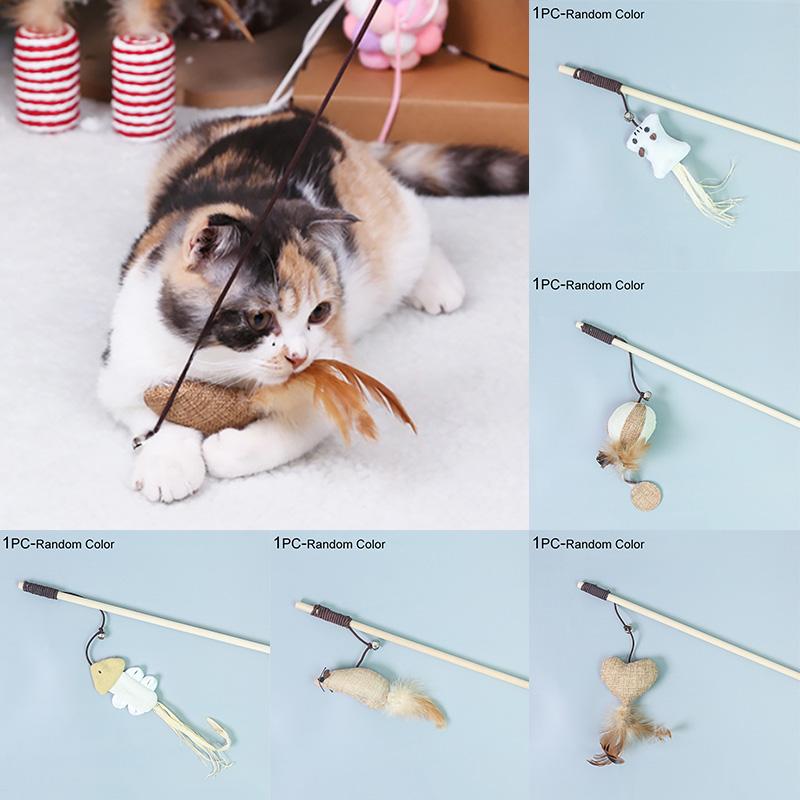 1PC-Random Color

1PC-Random Color

1PC-Random Color

1PC-Random Color

1PC-Random Color