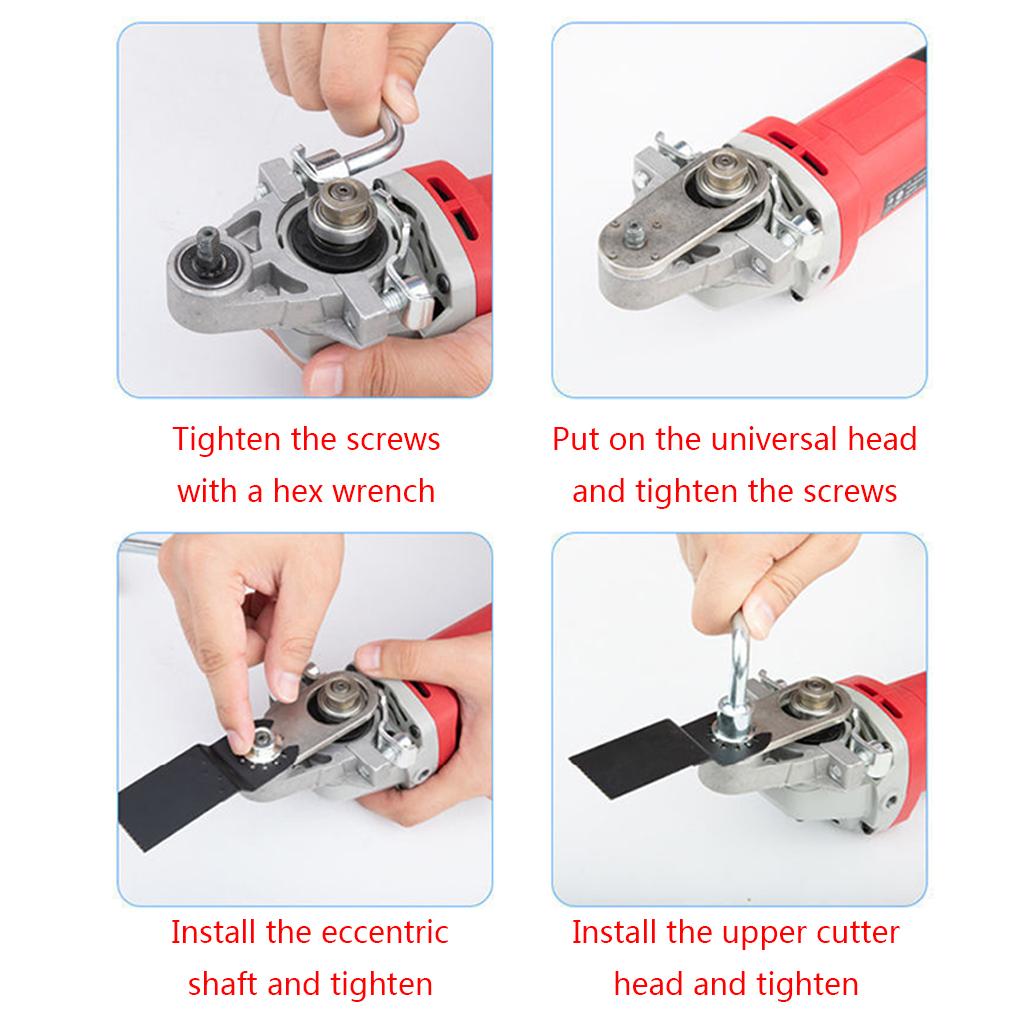 Tighten the screws with a hex wrench

Put on the universal head and tighten the screws

Install the eccentric shaft and tighten

Install the upper cutter head and tighten