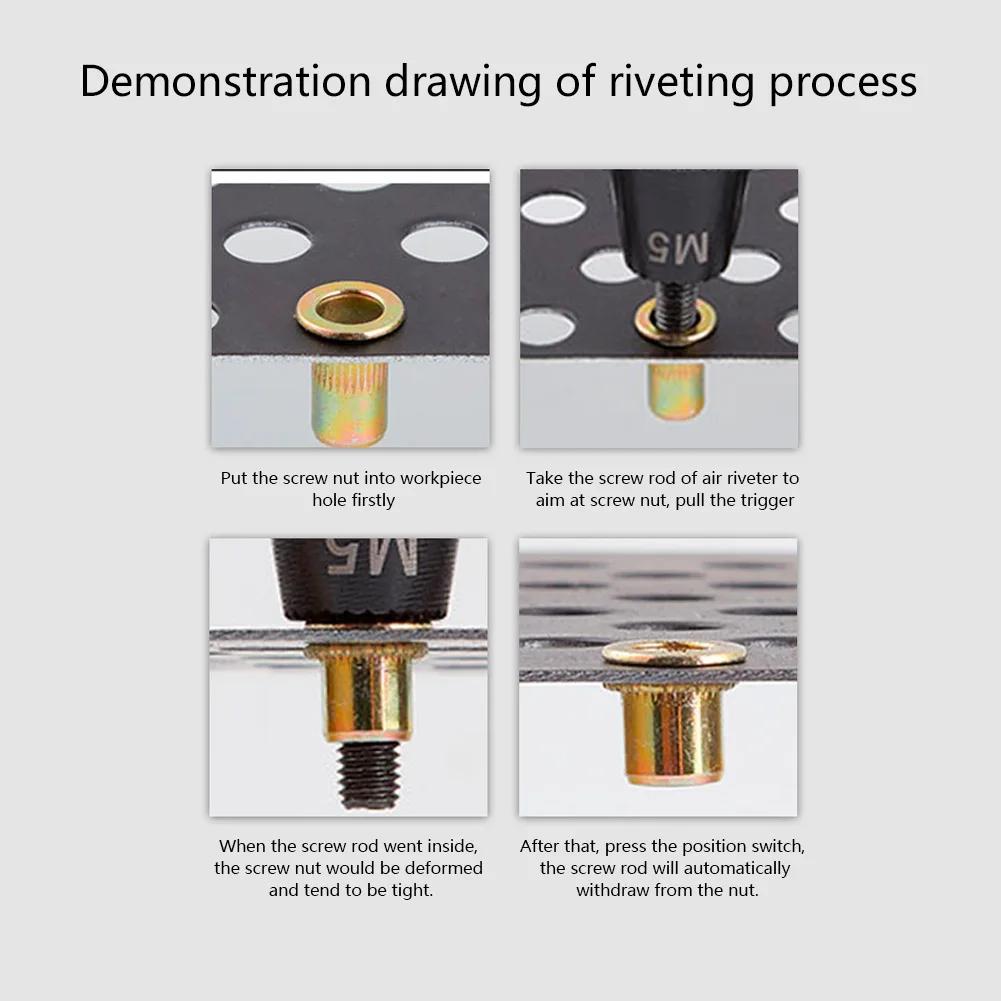 Demonstration drawing of riveting process

Put the screw nut into workpiece hole firstly

M5

Take the screw rod of air riveter to aim at screw nut, pull the trigger

M5

When the screw rod went inside, the screw nut would be deformed and tend to be tight.

After that, press the position switch, the screw rod will automatically withdraw from the nut.