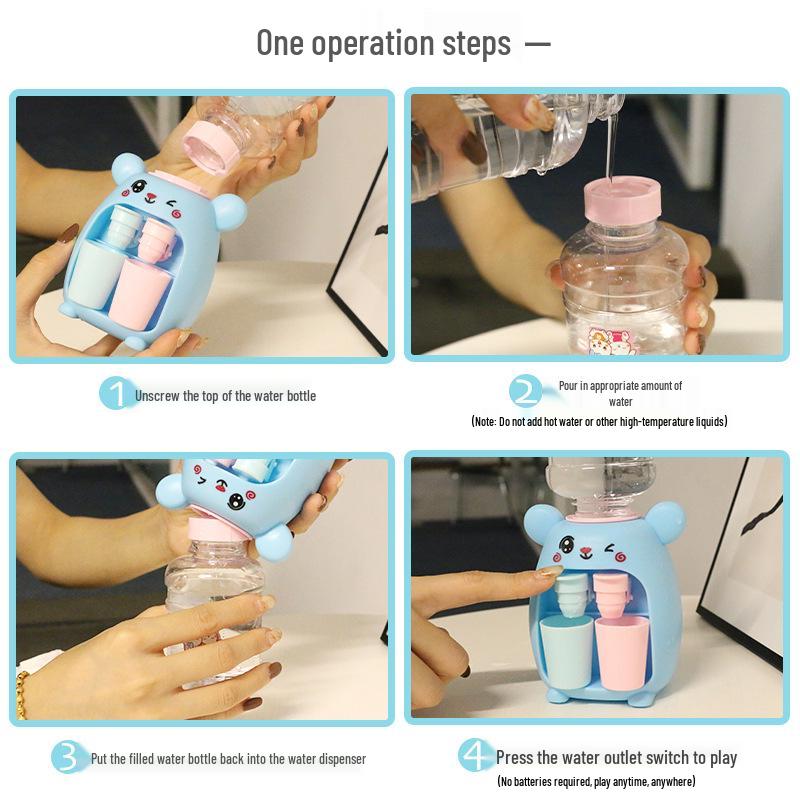 One operation steps —

1 Unscrew the top of the water bottle

2 Pour in appropriate amount of water
(Note: Do not add hot water or other high-temperature liquids)

3 Put the filled water bottle back into the water dispenser

4 Press the water outlet switch to play
(No batteries required, play anytime, anywhere)