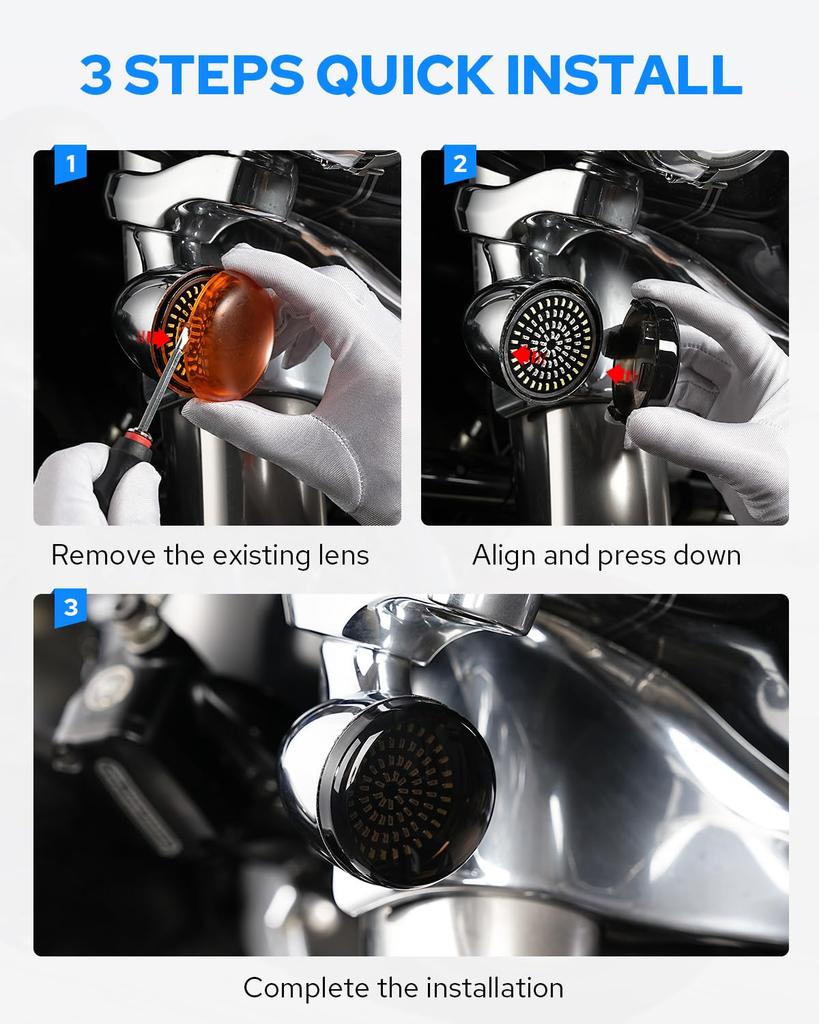 3 STEPS QUICK INSTALL

1

Remove the existing lens

2

Align and press down

3

Complete the installation