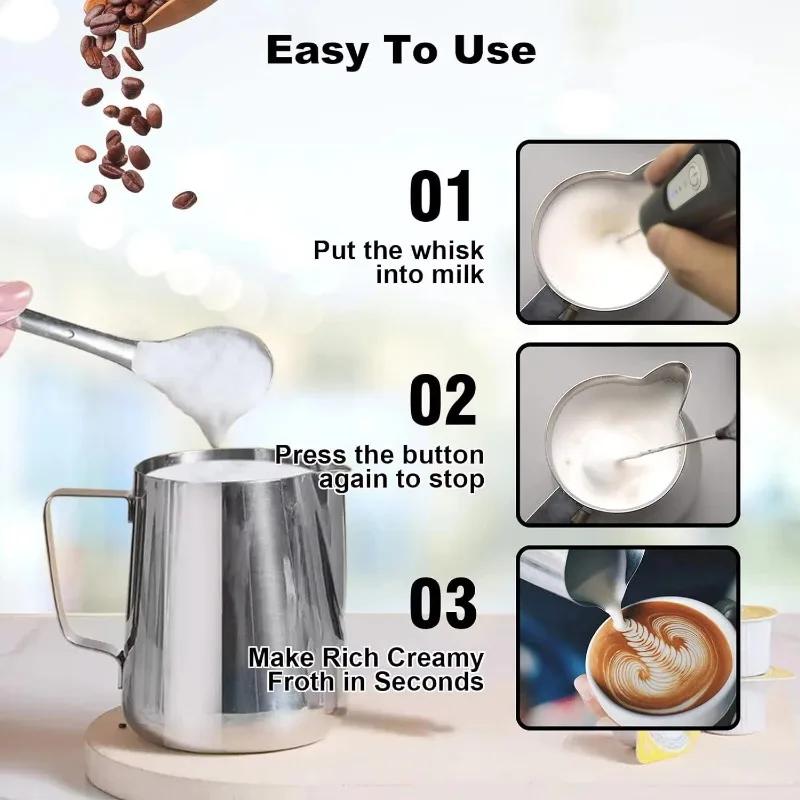 Easy To Use

01

Put the whisk into milk

02

Press the button again to stop

03

Make Rich Creamy Froth in Seconds