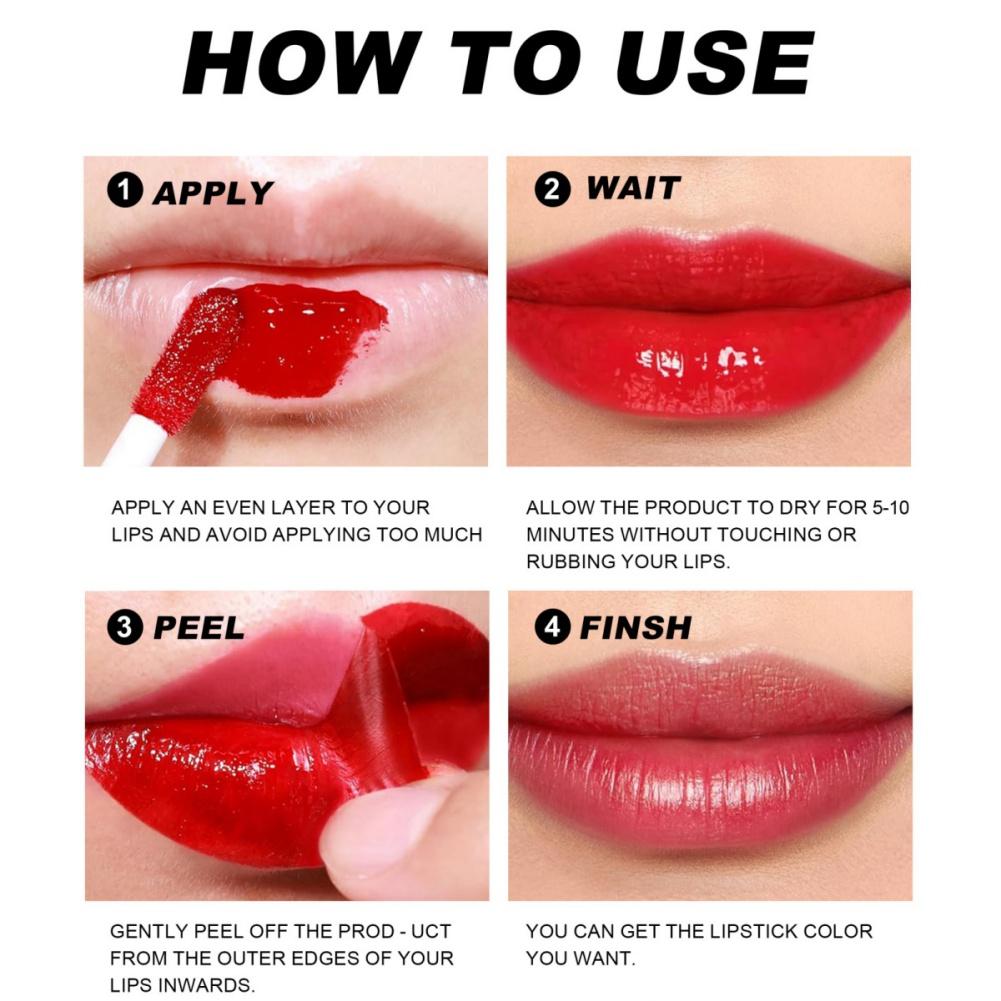 HOW TO USE

1 APPLY

APPLY AN EVEN LAYER TO YOUR LIPS AND AVOID APPLYING TOO MUCH

2 WAIT

ALLOW THE PRODUCT TO DRY FOR 5-10 MINUTES WITHOUT TOUCHING OR RUBBING YOUR LIPS.

3 PEEL

GENTLY PEEL OFF THE PROD - UCT FROM THE OUTER EDGES OF YOUR LIPS INWARDS.

4 FINSH

YOU CAN GET THE LIPSTICK COLOR YOU WANT.