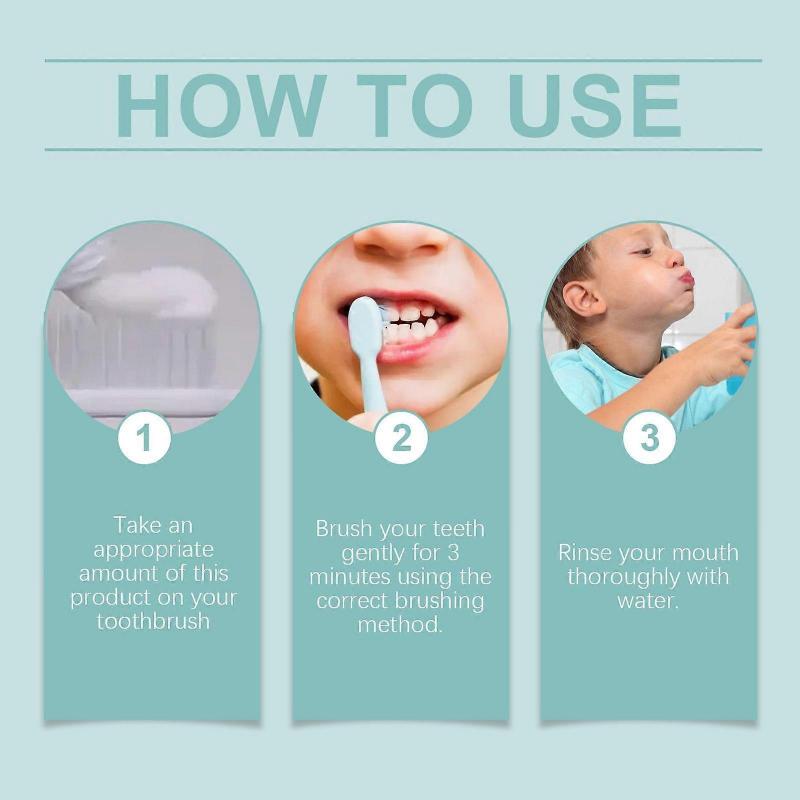 HOW TO USE

1

Take an appropriate amount of this product on your toothbrush

2

Brush your teeth gently for 3 minutes using the correct brushing method.

3

Rinse your mouth thoroughly with water.