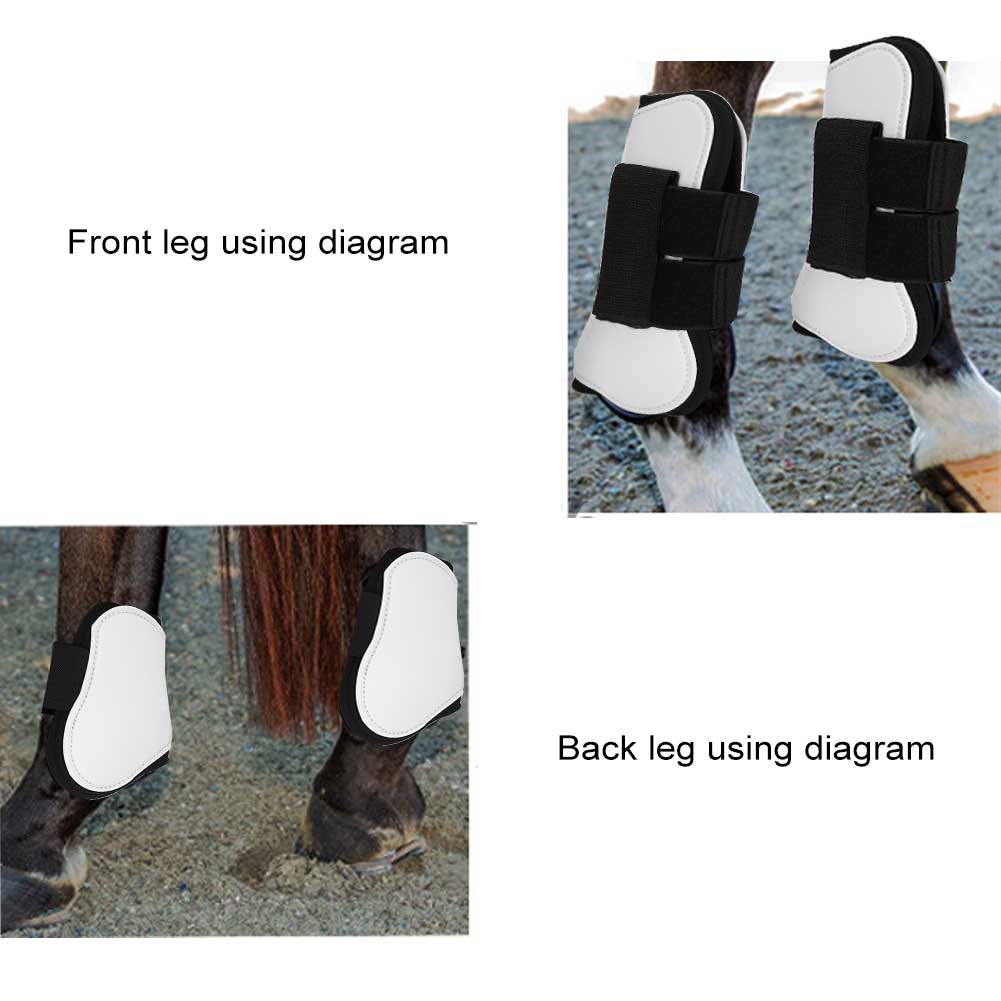 Front leg using diagram

Back leg using diagram