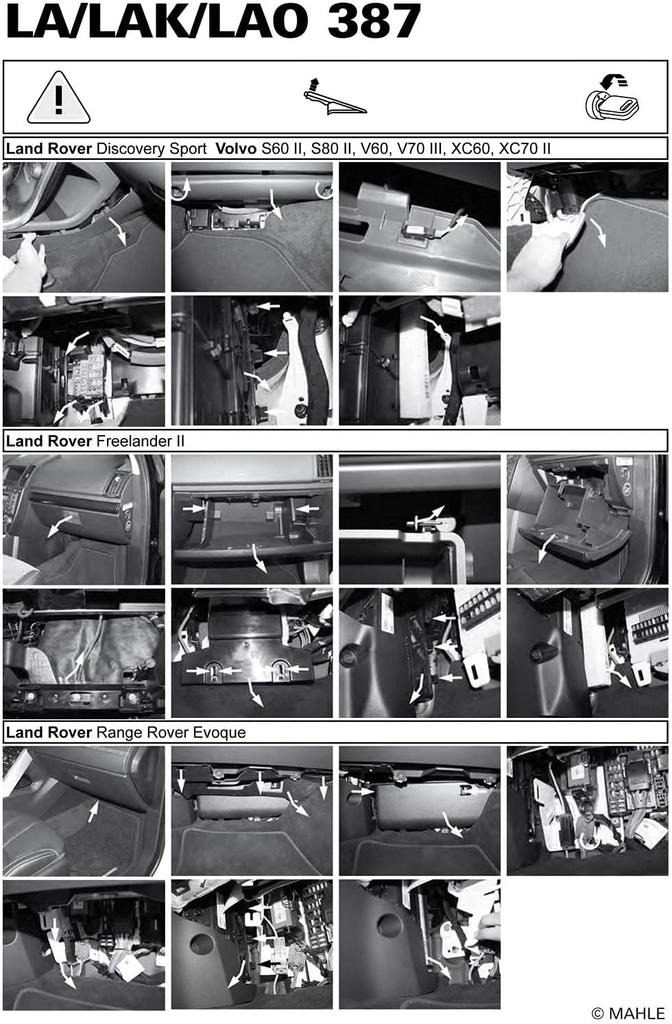 LA/LAK/LAO 387

Land Rover Discovery Sport Volvo S60 II, S80 II, V60, V70 III, XC60, XC70 II

Land Rover Freelander II

Land Rover Range Rover Evoque

© MAHLE