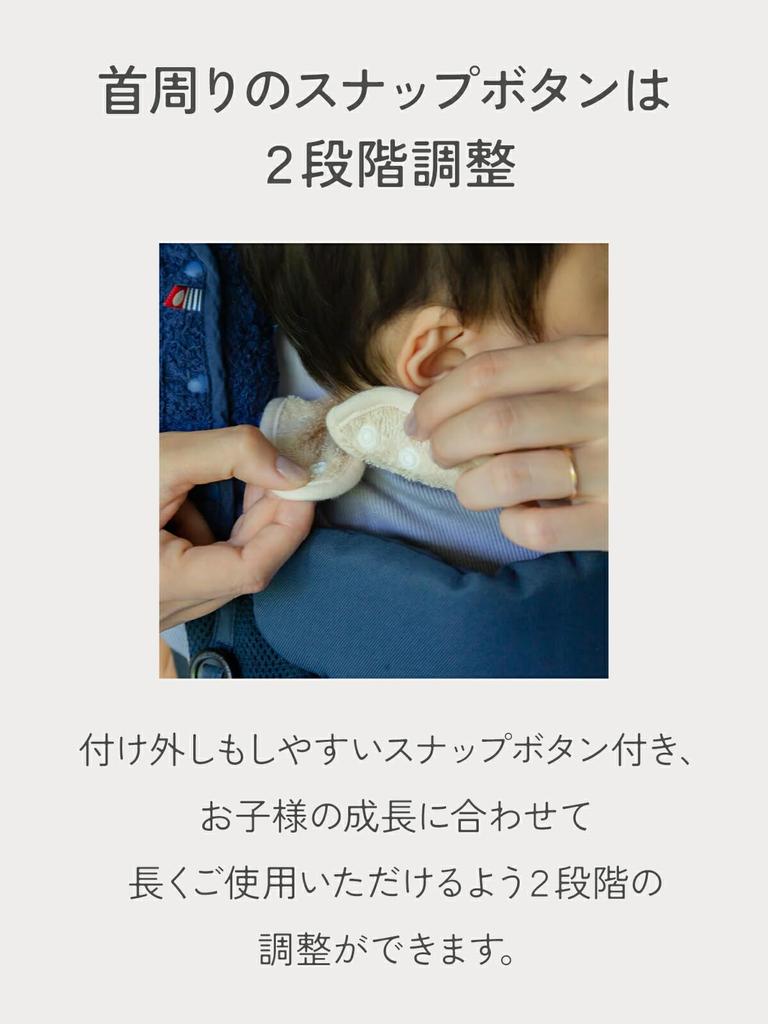 首周りのスナップボタンは
２段階調整

付け外しもしやすいスナップボタン付き、
お子様の成長に合わせて
長くご使用いただけるよう２段階の
調整ができます。