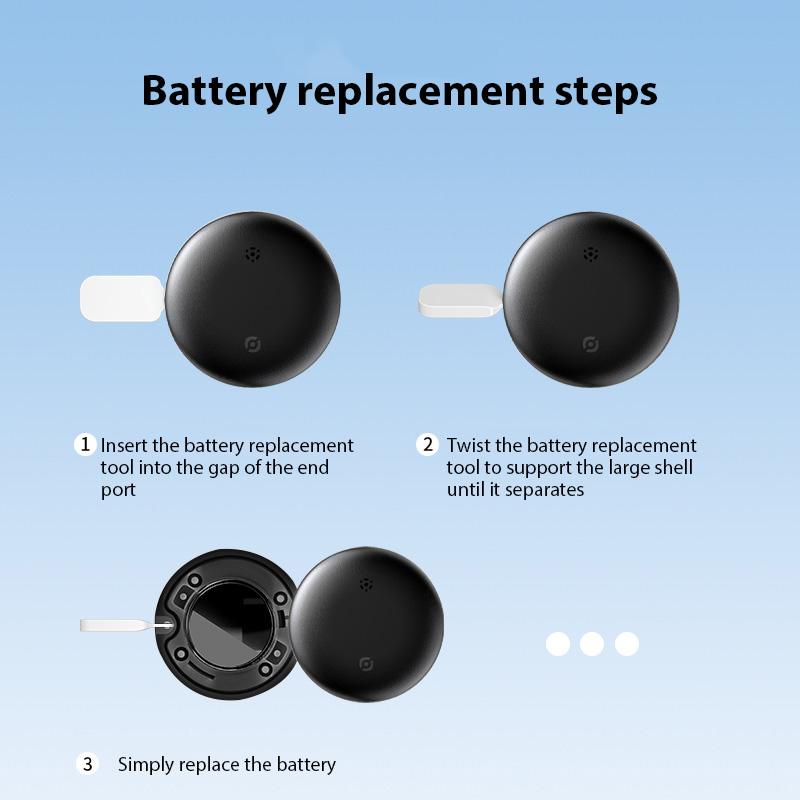 Battery replacement steps

1 Insert the battery replacement tool into the gap of the end port

2 Twist the battery replacement tool to support the large shell until it separates

3 Simply replace the battery