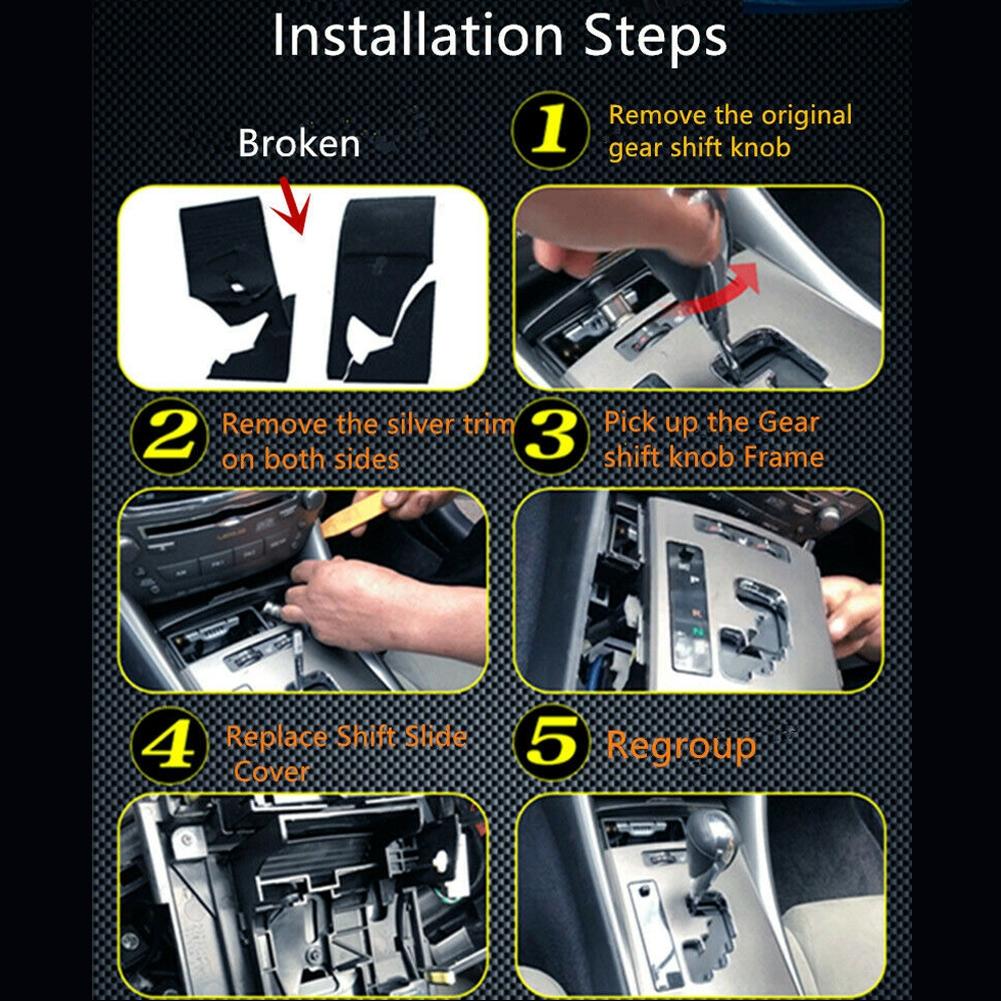 Installation Steps

Broken

1 Remove the original gear shift knob

2 Remove the silver trim on both sides

3 Pick up the Gear shift knob Frame

4 Replace Shift Slide Cover

5 Regroup