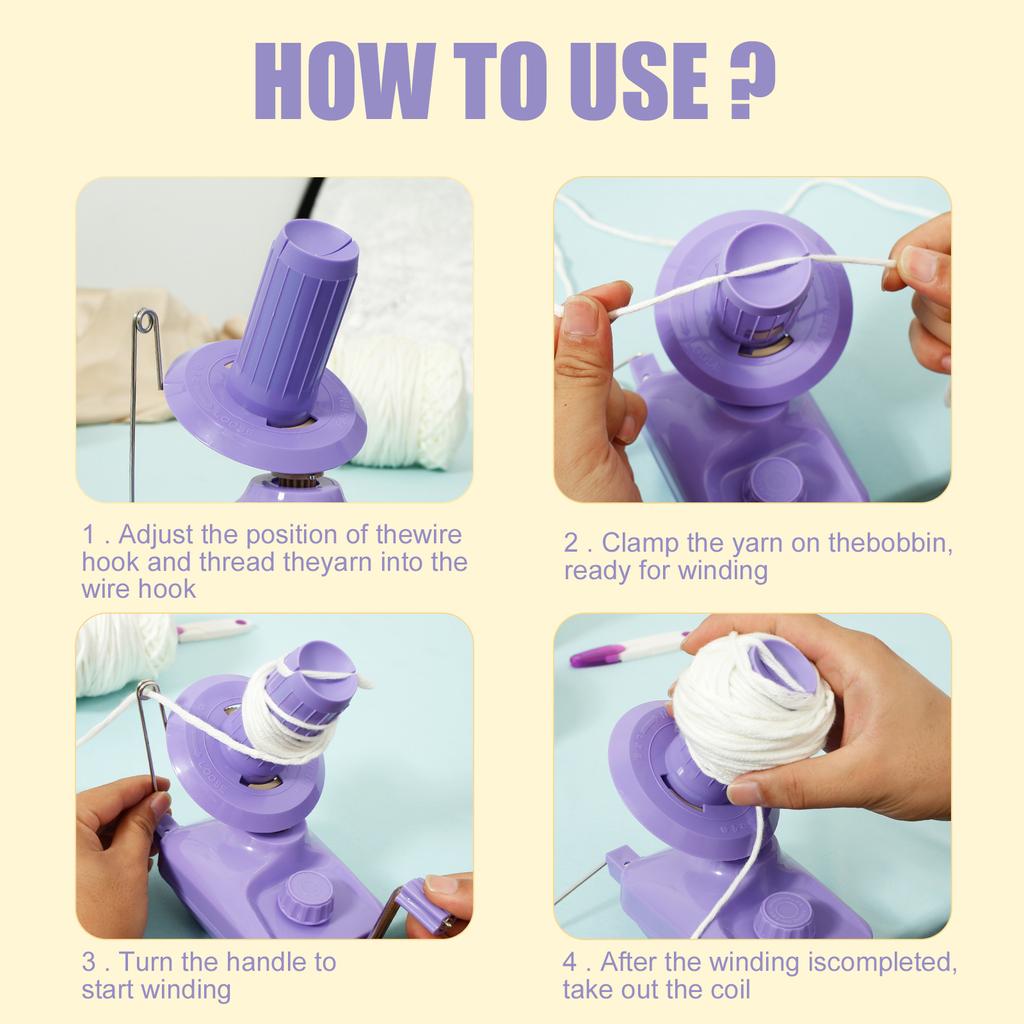 HOW TO USE ?

1 . Adjust the position of thewire hook and thread theyarn into the wire hook

2 . Clamp the yarn on thebobbin, ready for winding

3 . Turn the handle to start winding

4 . After the winding iscompleted, take out the coil