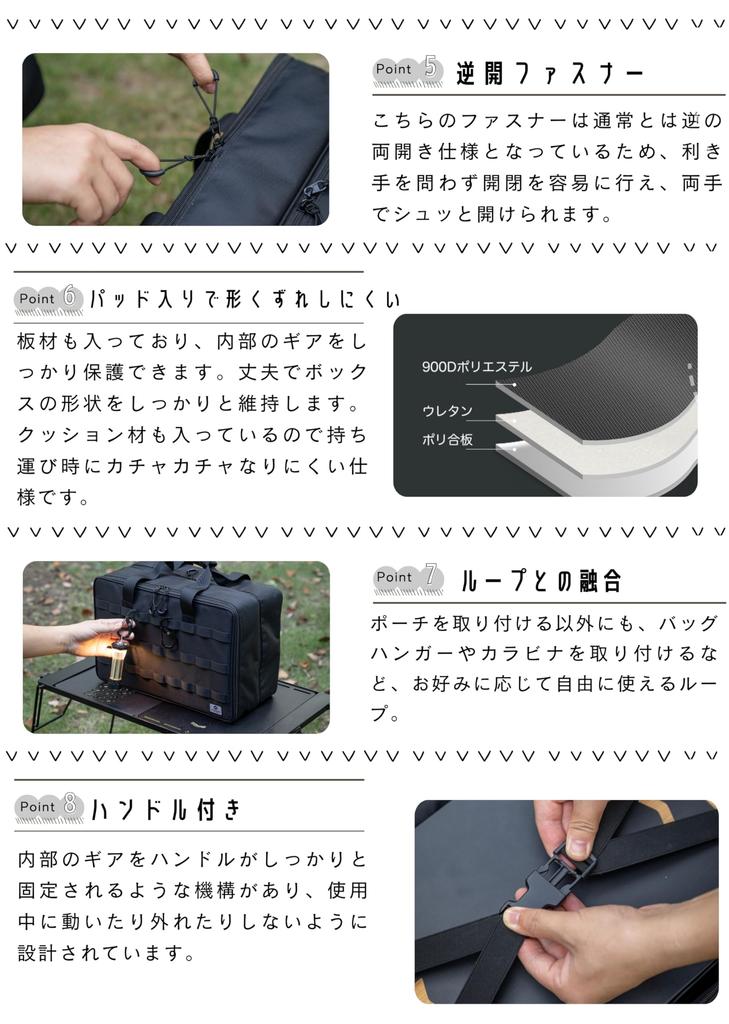 Point 5 逆開ファスナー

こちらのファスナーは通常とは逆の両開き仕様となっているため、利き手を問わず開閉を容易に行え、両手でシュッと開けられます。

Point 6 パッド入りで形くずれしにくい

板材も入っており、内部のギアをしっかり保護できます。丈夫でボックスの形状をしっかりと維持します。クッション材も入っているので持ち運び時にカチャカチャなりにくい仕様です。

900Dポリエステル
ウレタン
ポリ合板

Point 7 ループとの融合

ポーチを取り付ける以外にも、バッグハンガーやカラビナを取り付けるなど、お好みに応じて自由に使えるループ。

Point 8 ハンドル付き

内部のギアをハンドルがしっかりと固定されるような機構があり、使用中に動いたり外れたりしないように設計されています。